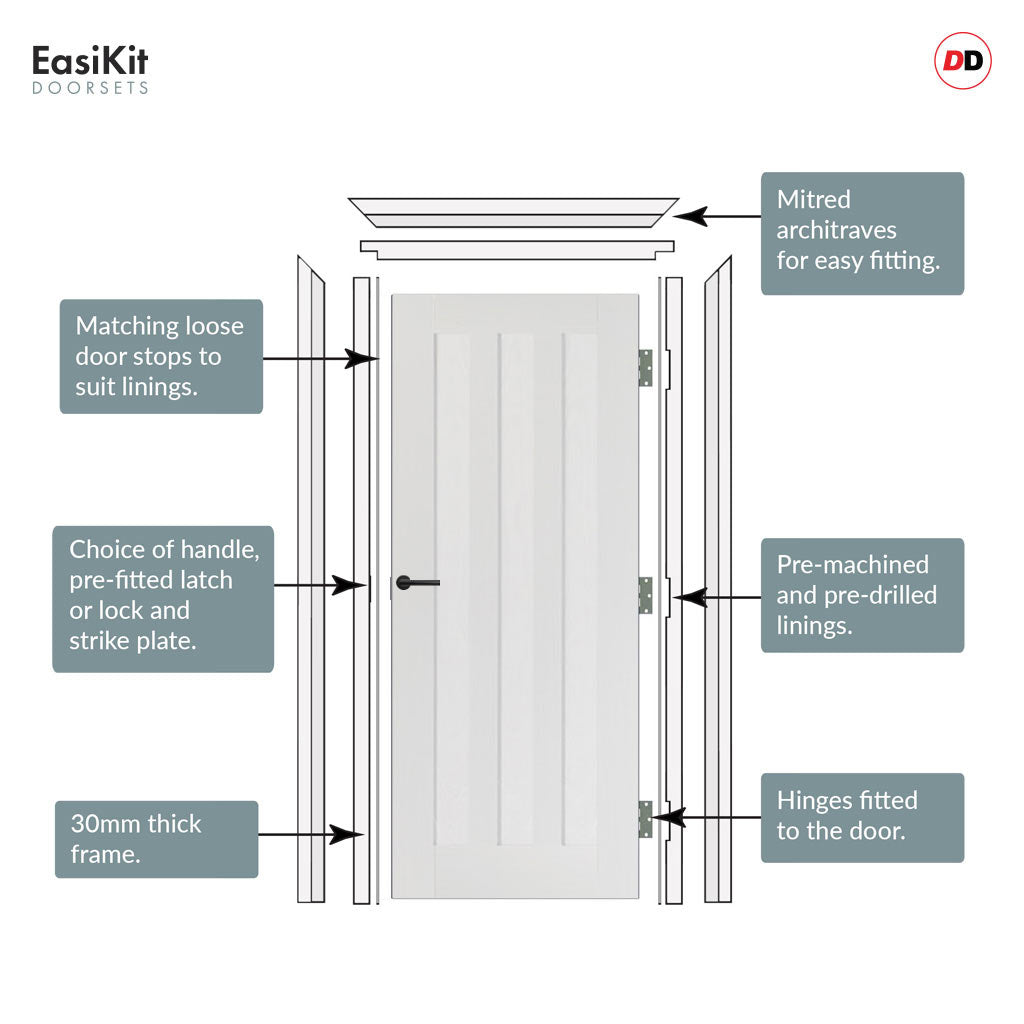 EasiKit
DOORSETS

DD

Mitred architraves for easy fitting.

Matching loose door stops to suit linings.

Choice of handle, pre-fitted latch or lock and strike plate.

Pre-machined and pre-drilled linings.

30mm thick frame.

Hinges fitted to the door.