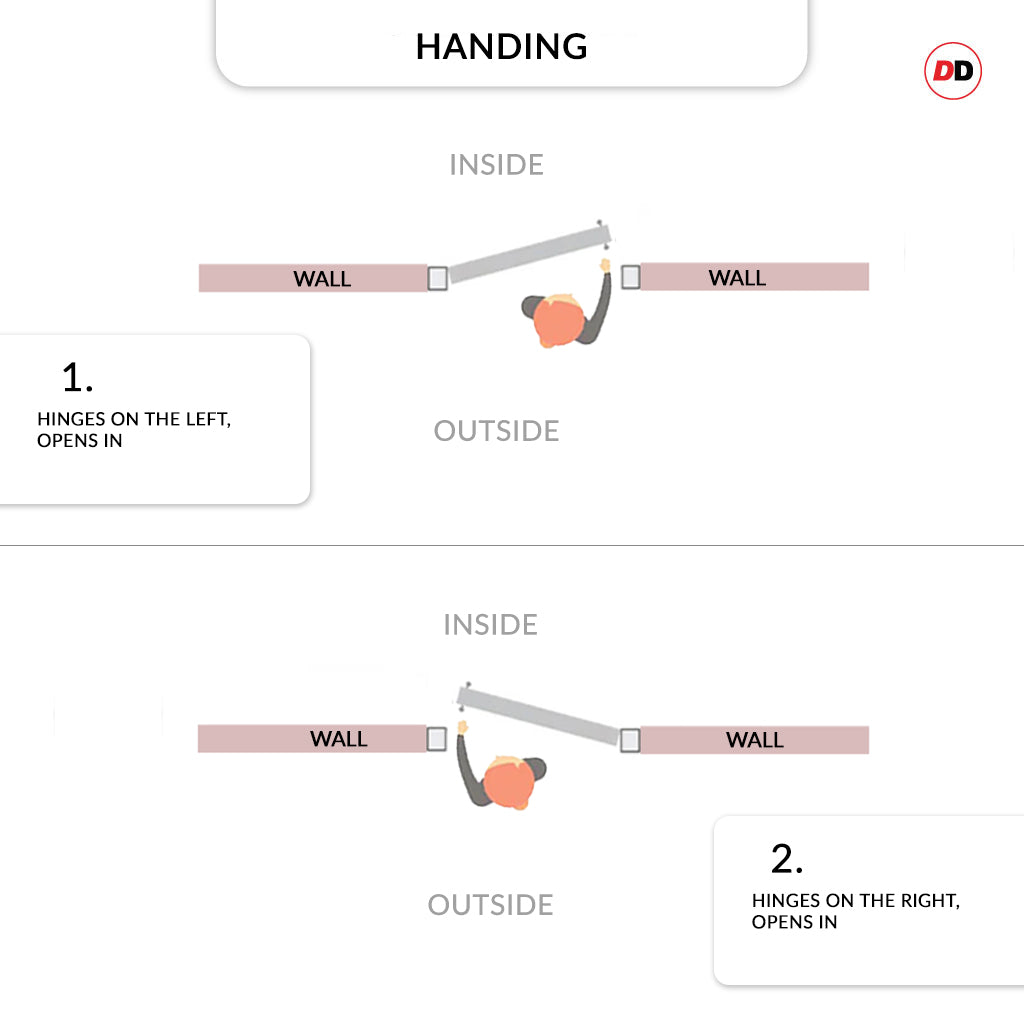 HANDING

DD

INSIDE

WALL

WALL

1.

HINGES ON THE LEFT, OPENS IN

OUTSIDE

INSIDE

WALL

WALL

2.

HINGES ON THE RIGHT, OPENS IN

OUTSIDE