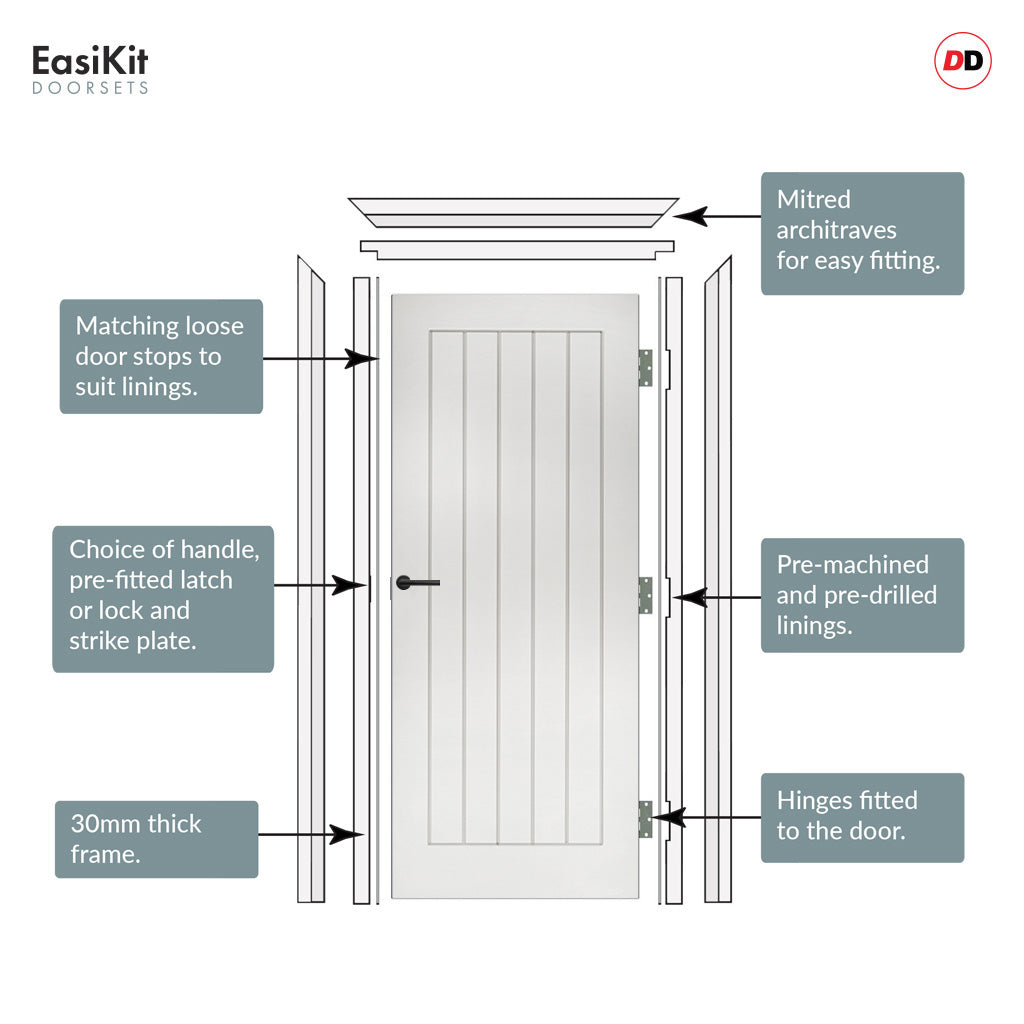 EasiKit
DOORSETS

DD

Mitred architraves for easy fitting.

Matching loose door stops to suit linings.

Choice of handle, pre-fitted latch or lock and strike plate.

Pre-machined and pre-drilled linings.

30mm thick frame.

Hinges fitted to the door.