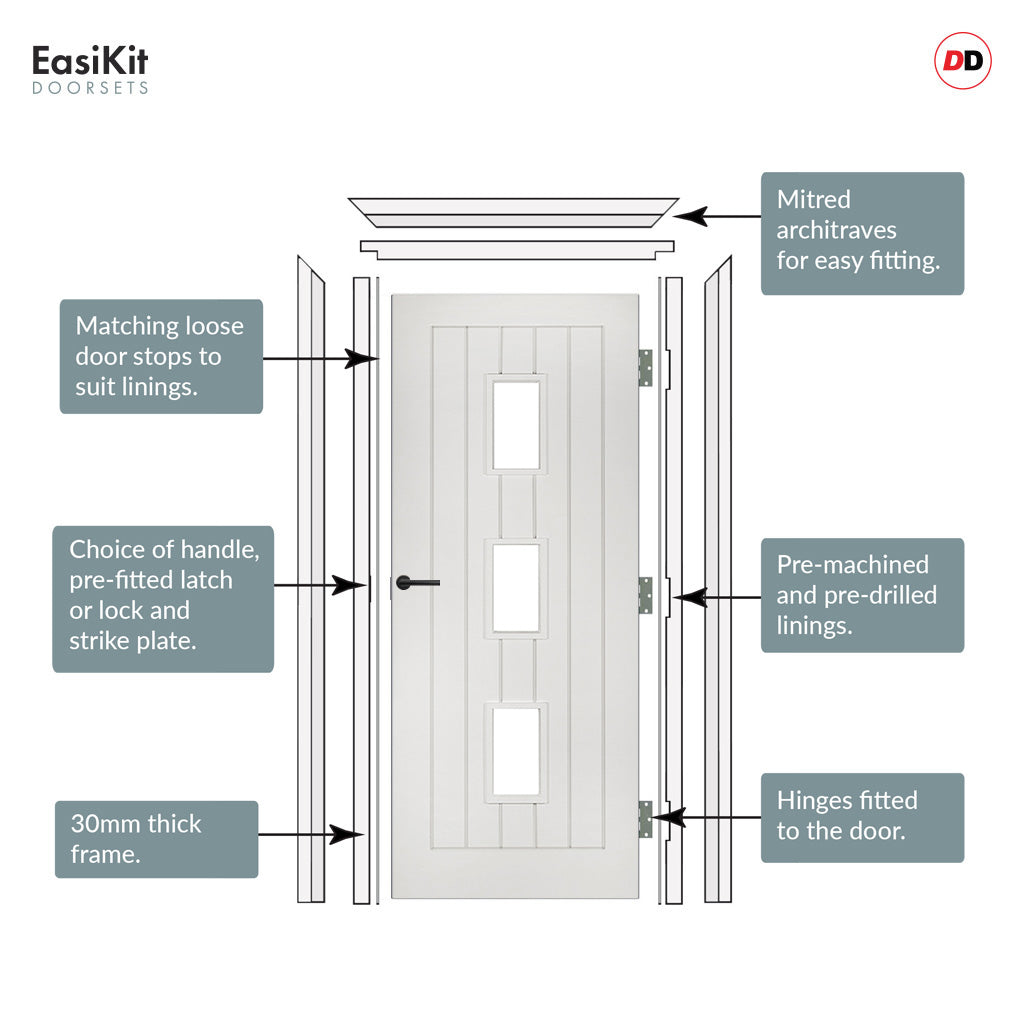 EasiKit
DOORSETS

DD

Mitred architraves for easy fitting.

Matching loose door stops to suit linings.

Choice of handle, pre-fitted latch or lock and strike plate.

Pre-machined and pre-drilled linings.

30mm thick frame.

Hinges fitted to the door.