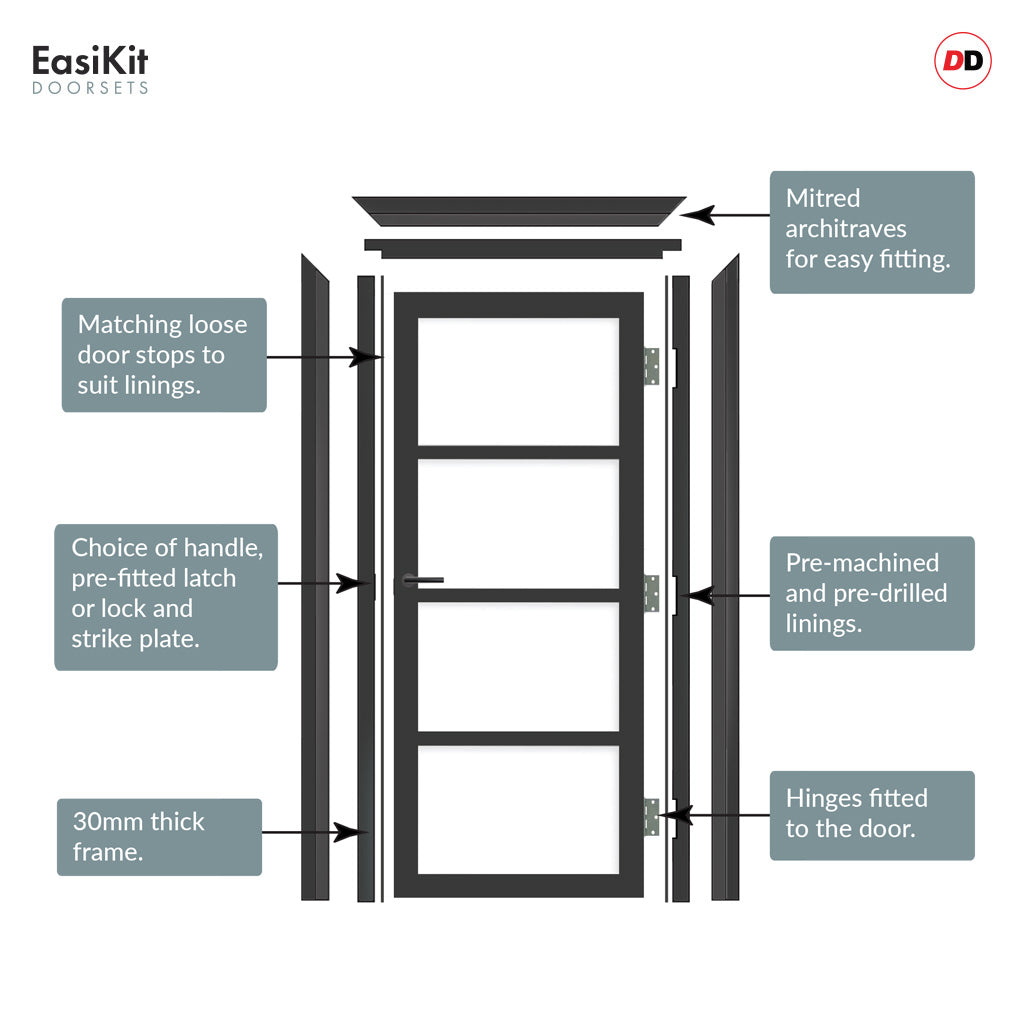 EasiKit
DOORSETS

DD

Mitred architraves for easy fitting.

Matching loose door stops to suit linings.

Choice of handle, pre-fitted latch or lock and strike plate.

Pre-machined and pre-drilled linings.

30mm thick frame.

Hinges fitted to the door.