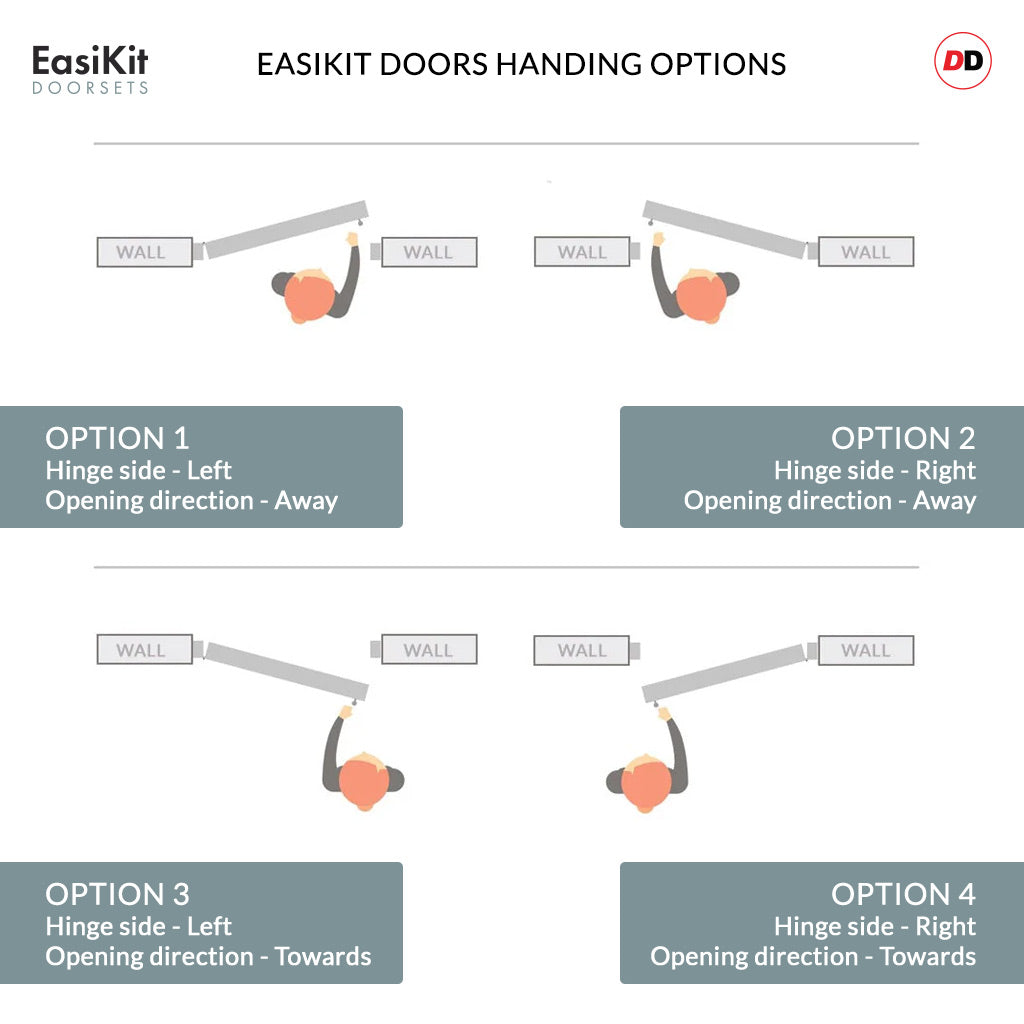 EasiKit
DOORSETS

EASIKIT DOORS HANDING OPTIONS

DD

WALL WALL

WALL WALL

OPTION 1
Hinge side - Left
Opening direction - Away

OPTION 2
Hinge side - Right
Opening direction - Away

WALL WALL

WALL WALL

OPTION 3
Hinge side - Left
Opening direction - Towards

OPTION 4
Hinge side - Right
Opening direction - Towards