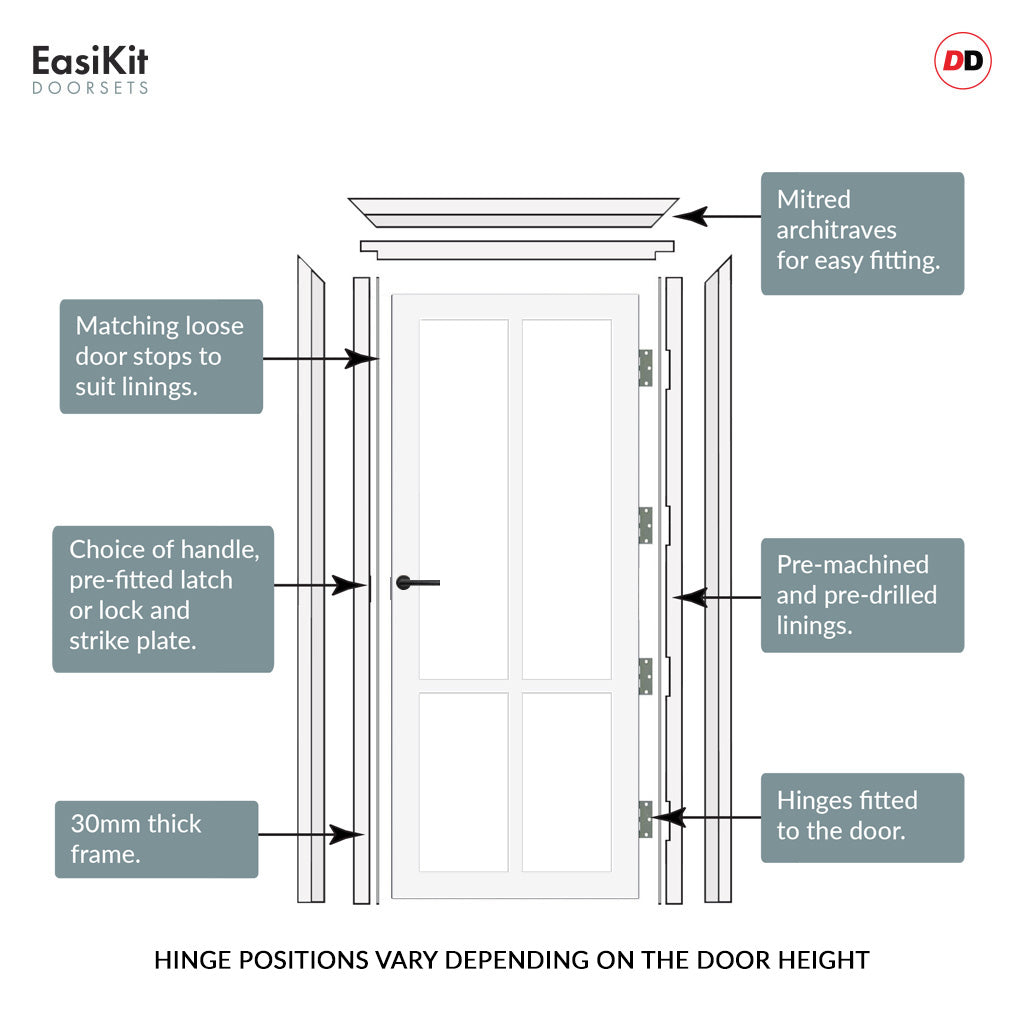 EasiKit
DOORSETS

DD

Mitred architraves for easy fitting.

Matching loose door stops to suit linings.

Choice of handle, pre-fitted latch or lock and strike plate.

Pre-machined and pre-drilled linings.

30mm thick frame.

Hinges fitted to the door.

HINGE POSITIONS VARY DEPENDING ON THE DOOR HEIGHT