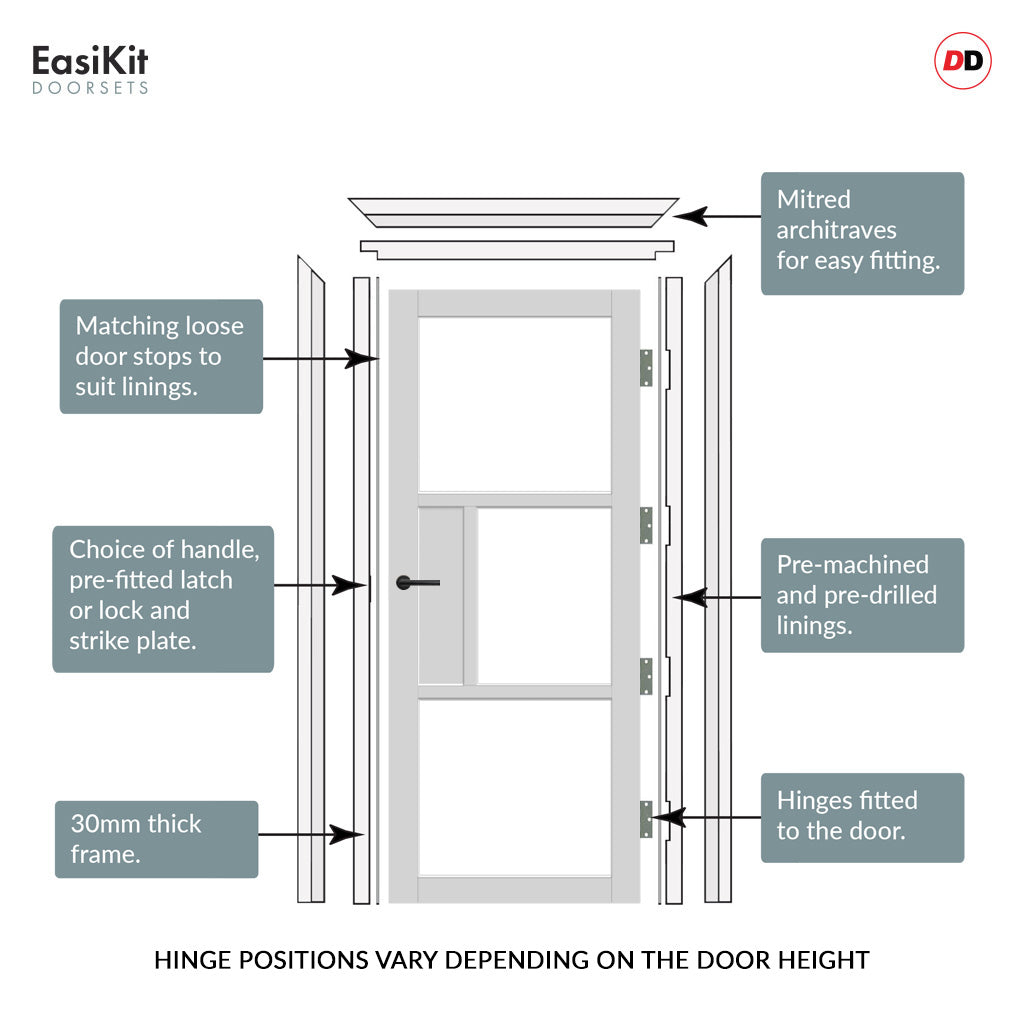 EasiKit
DOORSETS

DD

Mitred architraves for easy fitting.

Matching loose door stops to suit linings.

Choice of handle, pre-fitted latch or lock and strike plate.

Pre-machined and pre-drilled linings.

30mm thick frame.

Hinges fitted to the door.

HINGE POSITIONS VARY DEPENDING ON THE DOOR HEIGHT