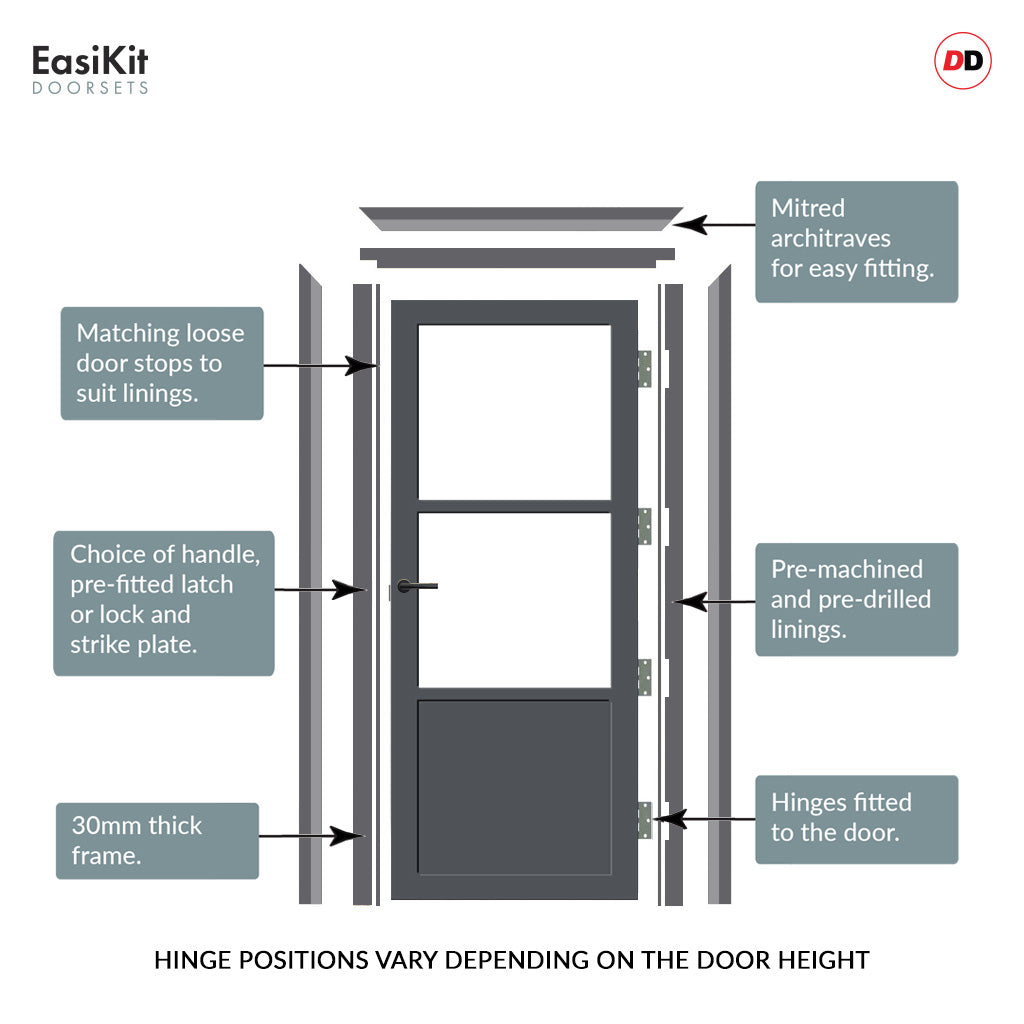 EasiKit
DOORSETS

DD

Mitred architraves for easy fitting.

Matching loose door stops to suit linings.

Choice of handle, pre-fitted latch or lock and strike plate.

Pre-machined and pre-drilled linings.

30mm thick frame.

Hinges fitted to the door.

HINGE POSITIONS VARY DEPENDING ON THE DOOR HEIGHT