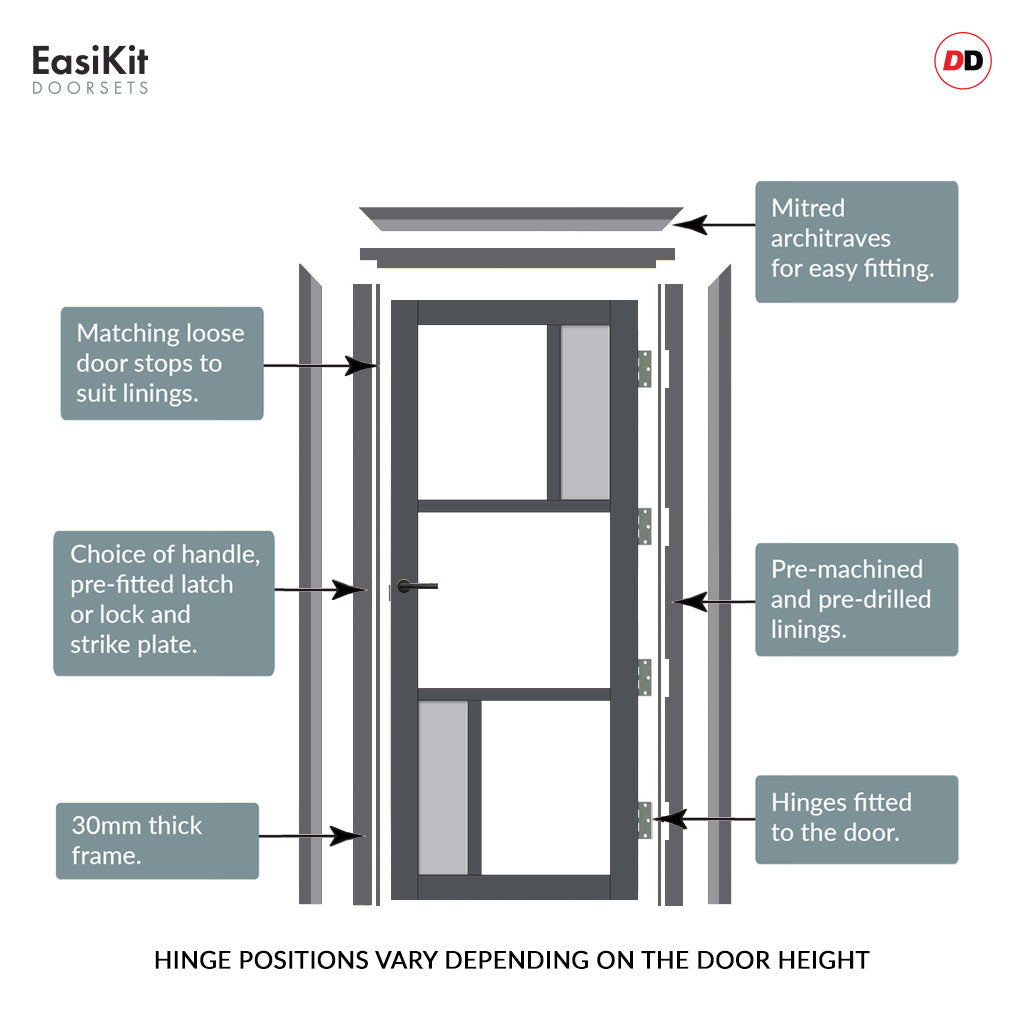 EasiKit
DOORSETS

DD

Mitred architraves for easy fitting.

Matching loose door stops to suit linings.

Choice of handle, pre-fitted latch or lock and strike plate.

Pre-machined and pre-drilled linings.

30mm thick frame.

Hinges fitted to the door.

HINGE POSITIONS VARY DEPENDING ON THE DOOR HEIGHT