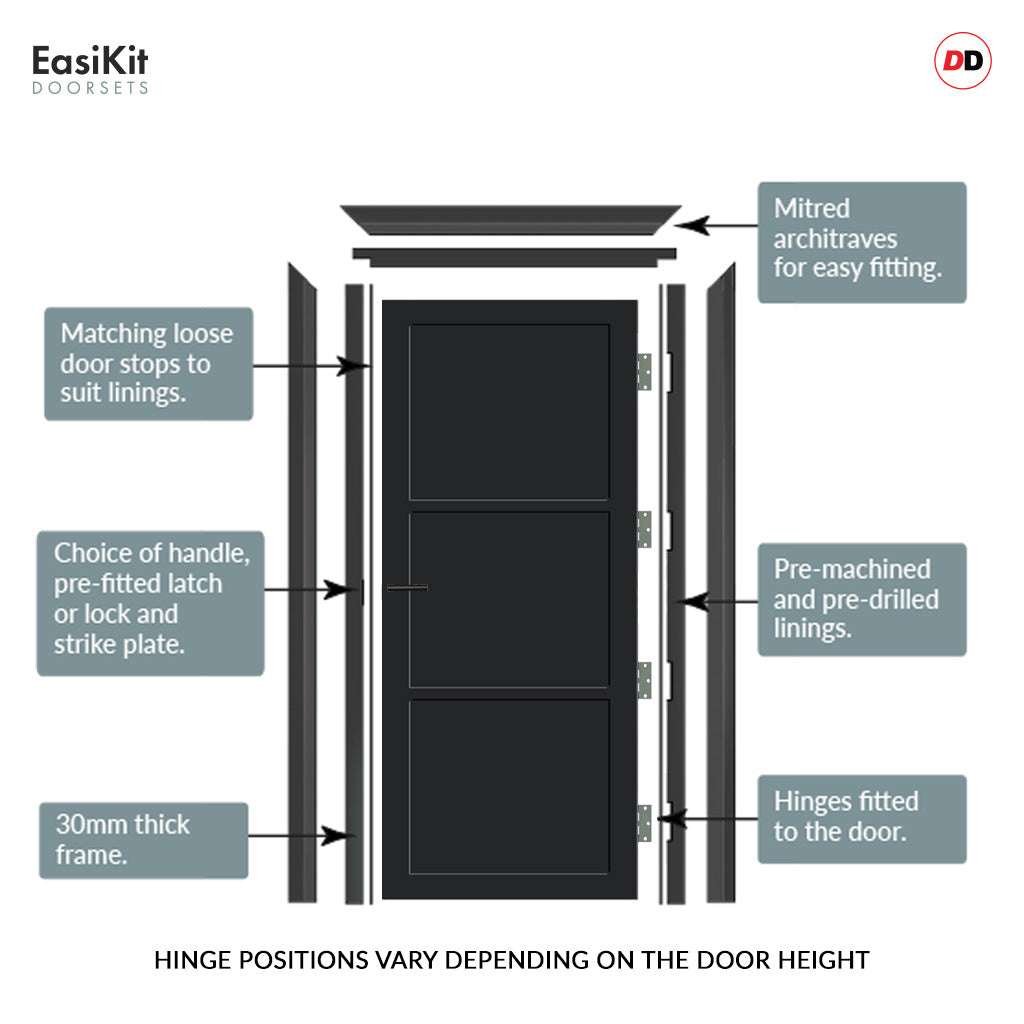 EasiKit
DOORSETS

DD

Mitred architraves for easy fitting.

Matching loose door stops to suit linings.

Choice of handle, pre-fitted latch or lock and strike plate.

Pre-machined and pre-drilled linings.

30mm thick frame.

Hinges fitted to the door.

HINGE POSITIONS VARY DEPENDING ON THE DOOR HEIGHT