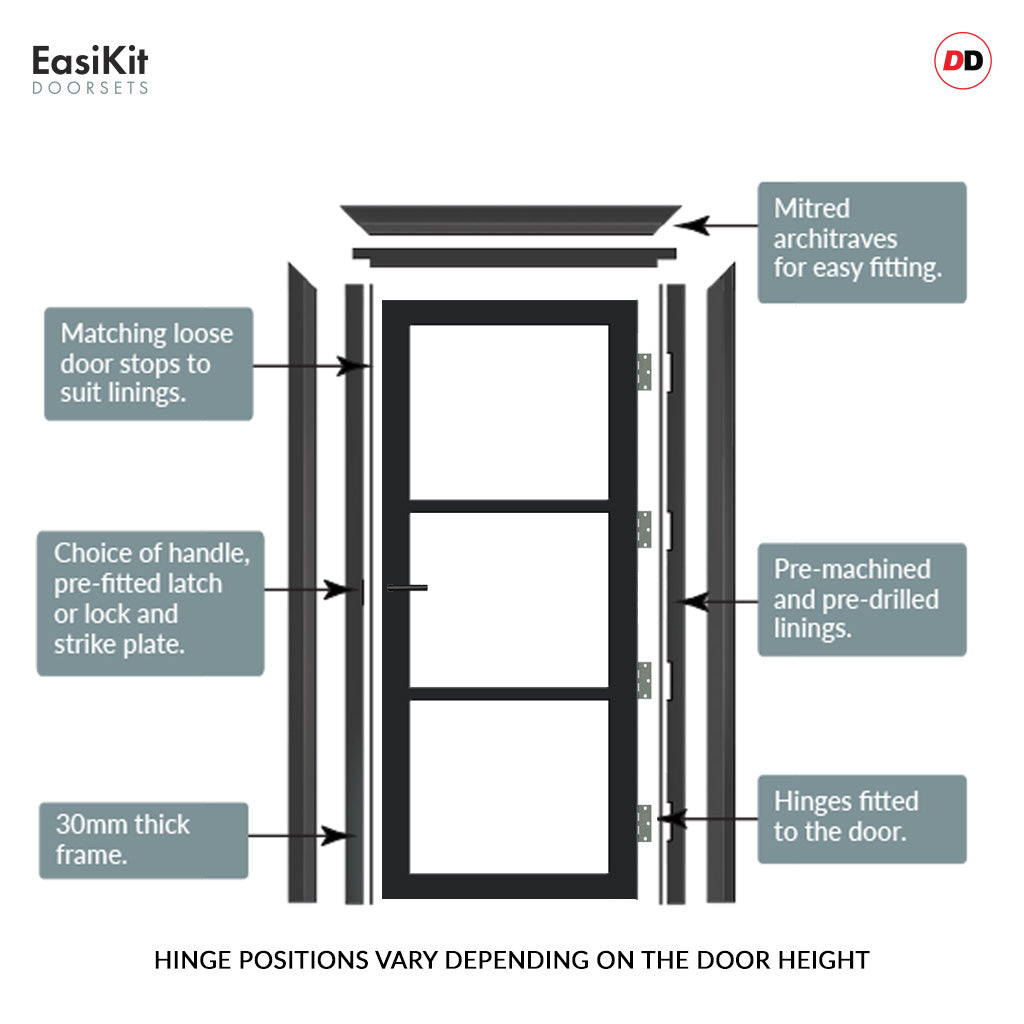 EasiKit
DOORSETS

DD

Mitred architraves for easy fitting.

Matching loose door stops to suit linings.

Choice of handle, pre-fitted latch or lock and strike plate.

Pre-machined and pre-drilled linings.

30mm thick frame.

Hinges fitted to the door.

HINGE POSITIONS VARY DEPENDING ON THE DOOR HEIGHT