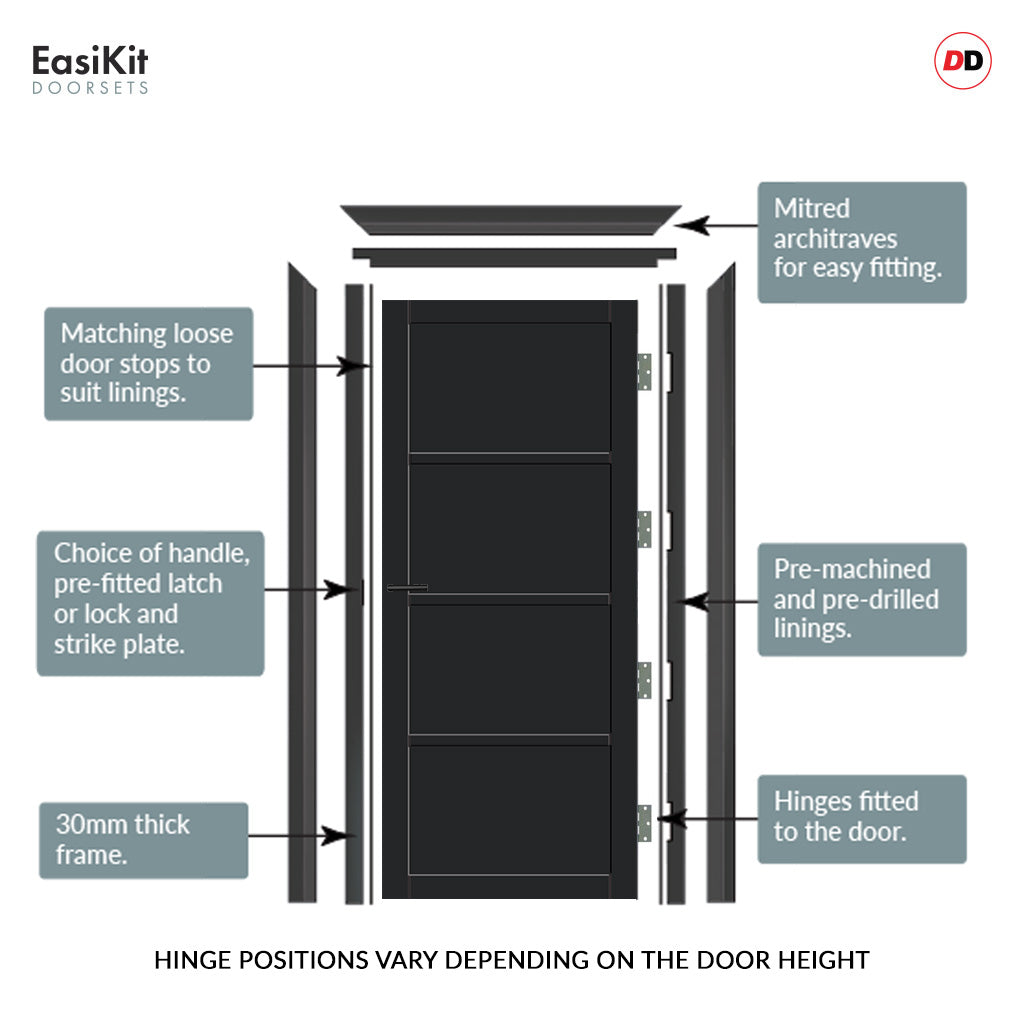 EasiKit
DOORSETS

DD

Mitred architraves for easy fitting.

Matching loose door stops to suit linings.

Choice of handle, pre-fitted latch or lock and strike plate.

Pre-machined and pre-drilled linings.

30mm thick frame.

Hinges fitted to the door.

HINGE POSITIONS VARY DEPENDING ON THE DOOR HEIGHT