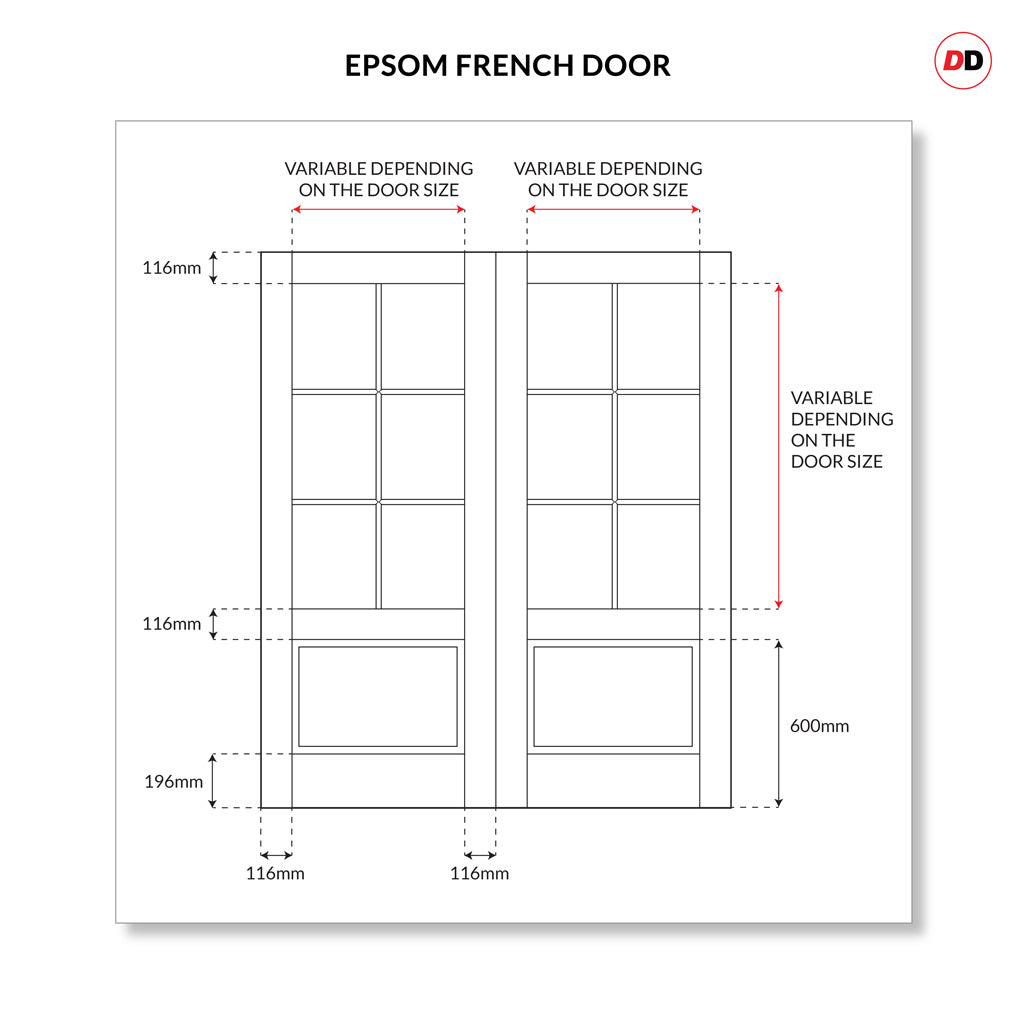 EPSOM FRENCH DOOR

DD

VARIABLE DEPENDING ON THE DOOR SIZE

VARIABLE DEPENDING ON THE DOOR SIZE

116mm

VARIABLE DEPENDING ON THE DOOR SIZE

116mm

600mm

196mm

116mm

116mm