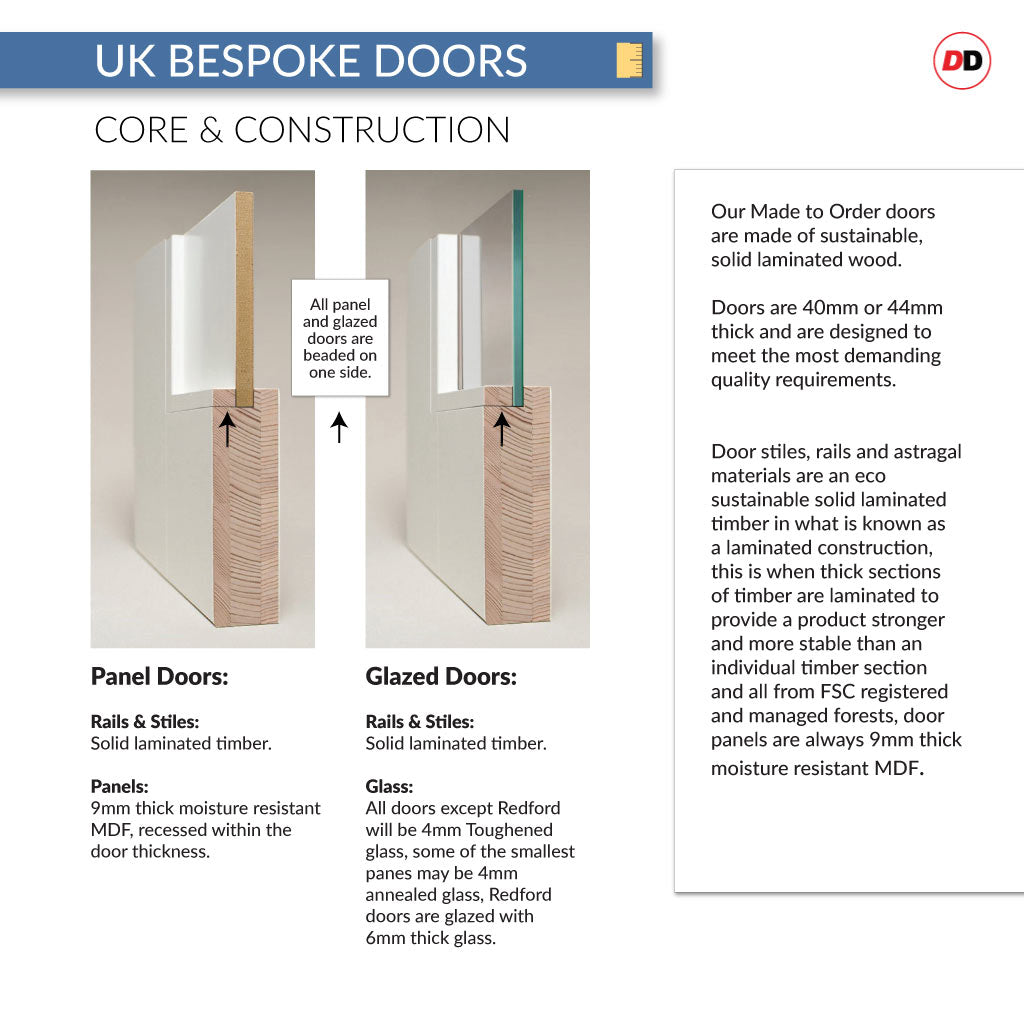 UK BESPOKE DOORS

DD

CORE & CONSTRUCTION

All panel and glazed doors are beaded on one side.

Panel Doors:

Rails & Stiles:
Solid laminated timber.

Panels:
9mm thick moisture resistant MDF, recessed within the door thickness.

Glazed Doors:

Rails & Stiles:
Solid laminated timber.

Glass:
All doors except Redford will be 4mm Toughened glass, some of the smallest panes may be 4mm annealed glass, Redford doors are glazed with 6mm thick glass.

Our Made to Order doors are made of sustainable, solid laminated wood.

Doors are 40mm or 44mm thick and are designed to meet the most demanding quality requirements.

Door stiles, rails and astragal materials are an eco sustainable solid laminated timber in what is known as a laminated construction, this is when thick sections of timber are laminated to provide a product stronger and more stable than an individual timber section and all from FSC registered and managed forests, door panels are always 9mm thick moisture resistant MDF.