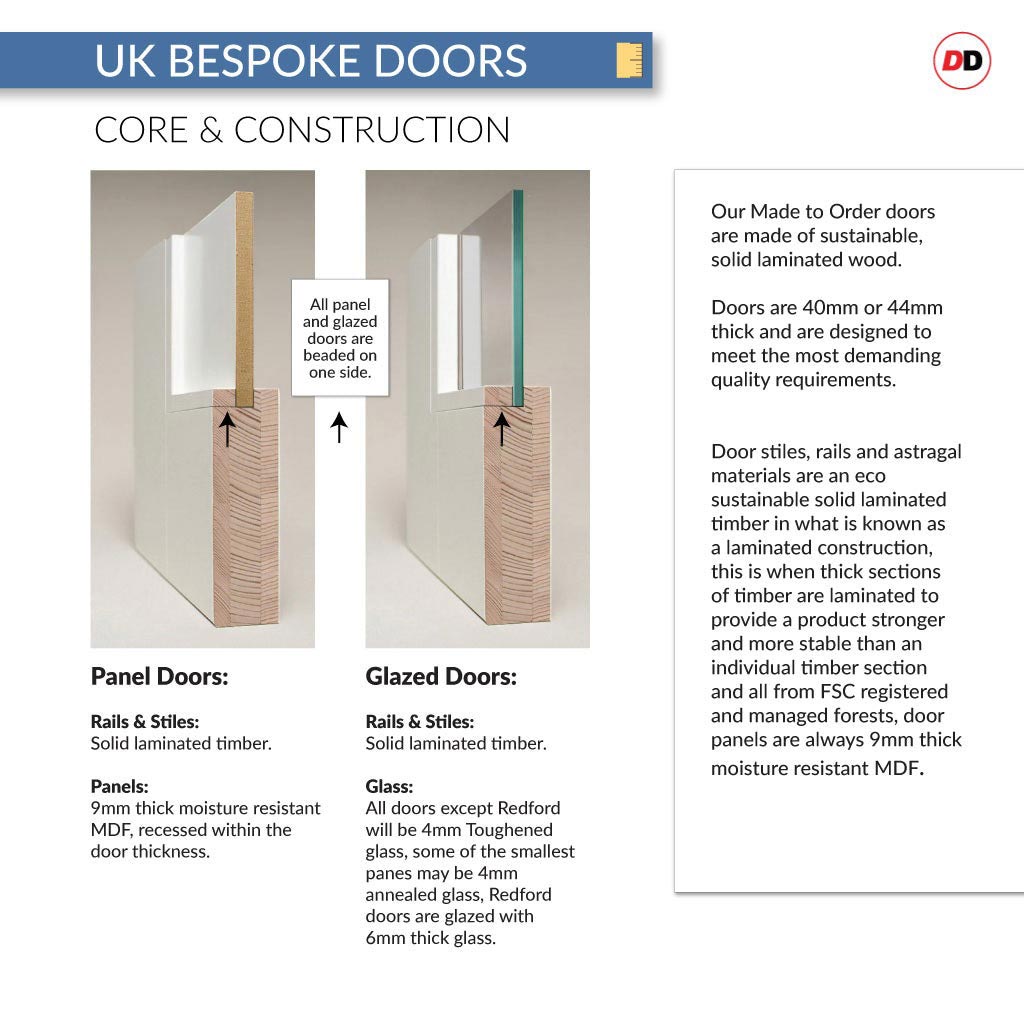 UK BESPOKE DOORS

DD

CORE & CONSTRUCTION

All panel and glazed doors are beaded on one side.

Panel Doors:

Rails & Stiles:
Solid laminated timber.

Panels:
9mm thick moisture resistant MDF, recessed within the door thickness.

Glazed Doors:

Rails & Stiles:
Solid laminated timber.

Glass:
All doors except Redford will be 4mm Toughened glass, some of the smallest panes may be 4mm annealed glass, Redford doors are glazed with 6mm thick glass.

Our Made to Order doors are made of sustainable, solid laminated wood.

Doors are 40mm or 44mm thick and are designed to meet the most demanding quality requirements.

Door stiles, rails and astragal materials are an eco sustainable solid laminated timber in what is known as a laminated construction, this is when thick sections of timber are laminated to provide a product stronger and more stable than an individual timber section and all from FSC registered and managed forests, door panels are always 9mm thick moisture resistant MDF.