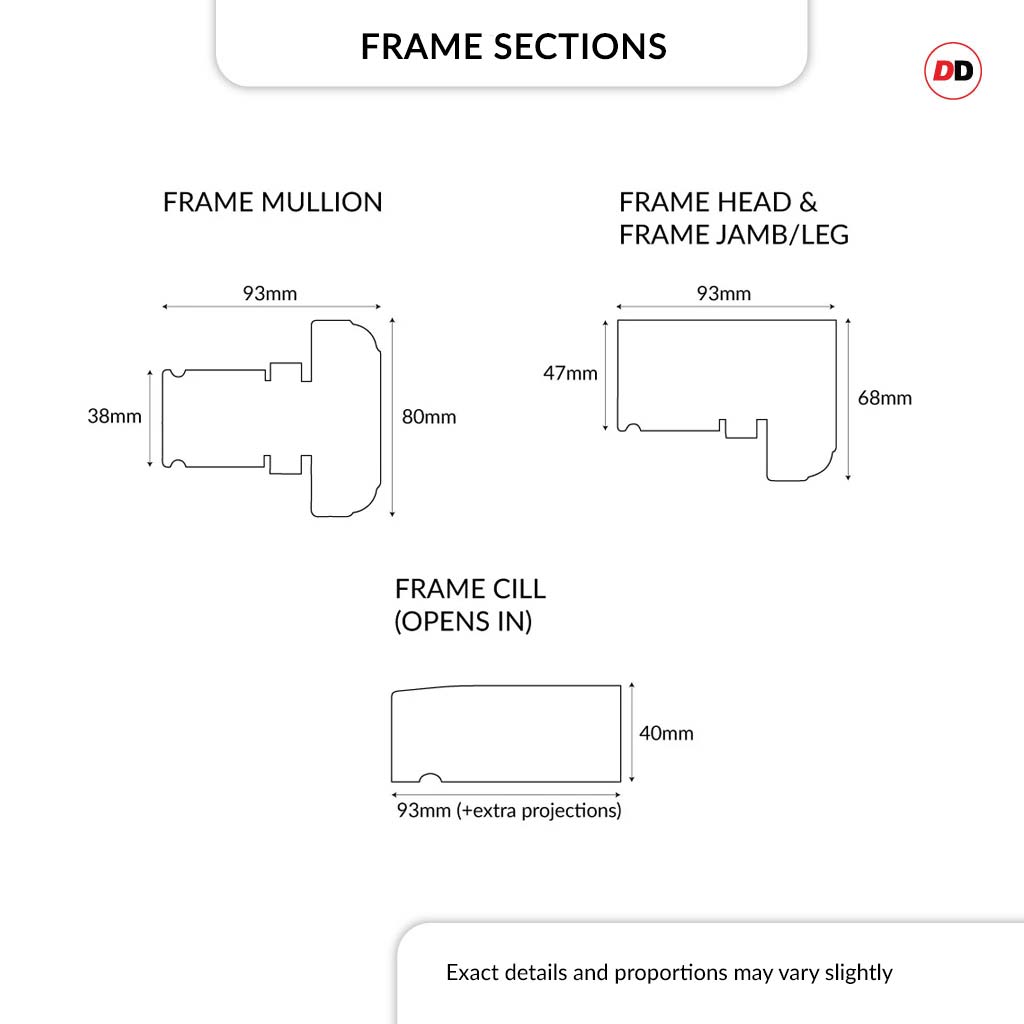 FRAME SECTIONS

DD

FRAME MULLION

93mm

38mm

80mm

FRAME HEAD &
FRAME JAMB/LEG

93mm

47mm

68mm

FRAME CILL
(OPENS IN)

40mm

93mm (+extra projections)

Exact details and proportions may vary slightly