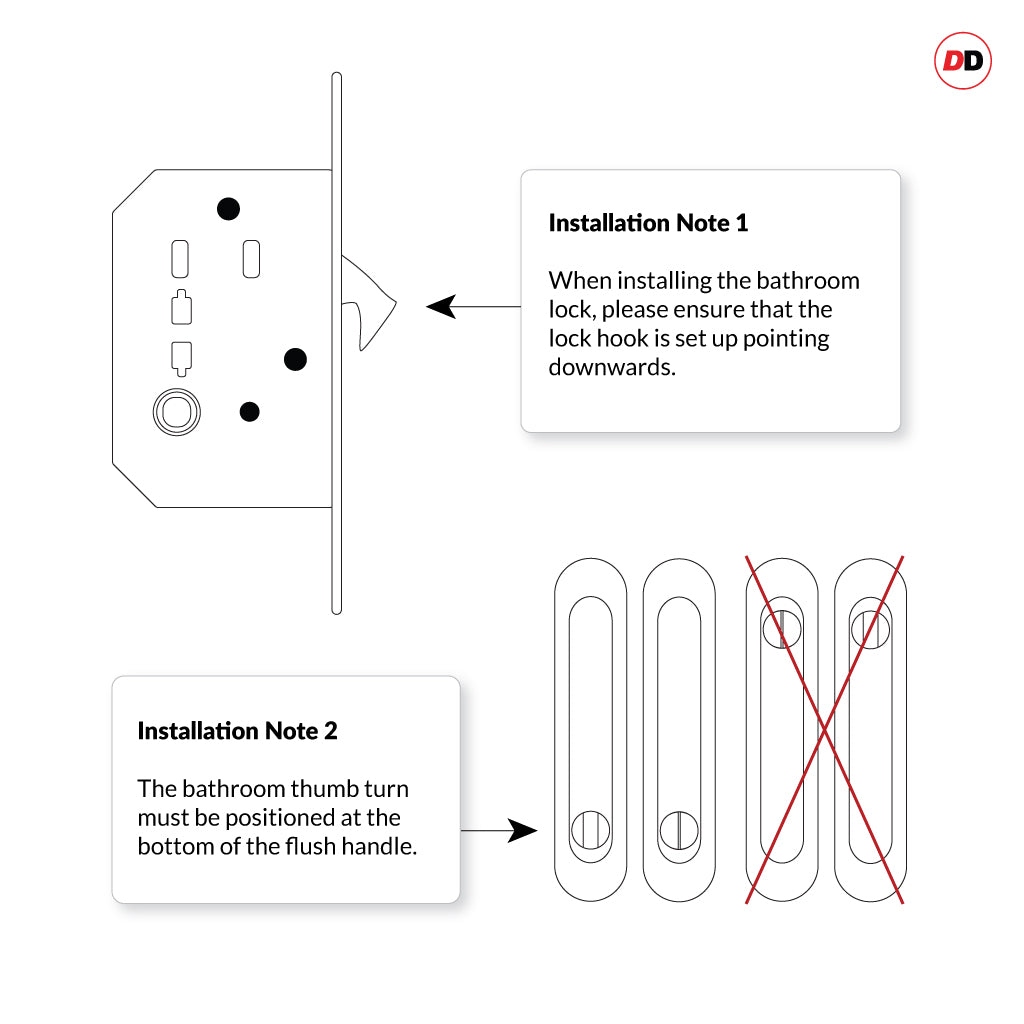 DD

Installation Note 1

When installing the bathroom lock, please ensure that the lock hook is set up pointing downwards.

Installation Note 2

The bathroom thumb turn must be positioned at the bottom of the flush handle.