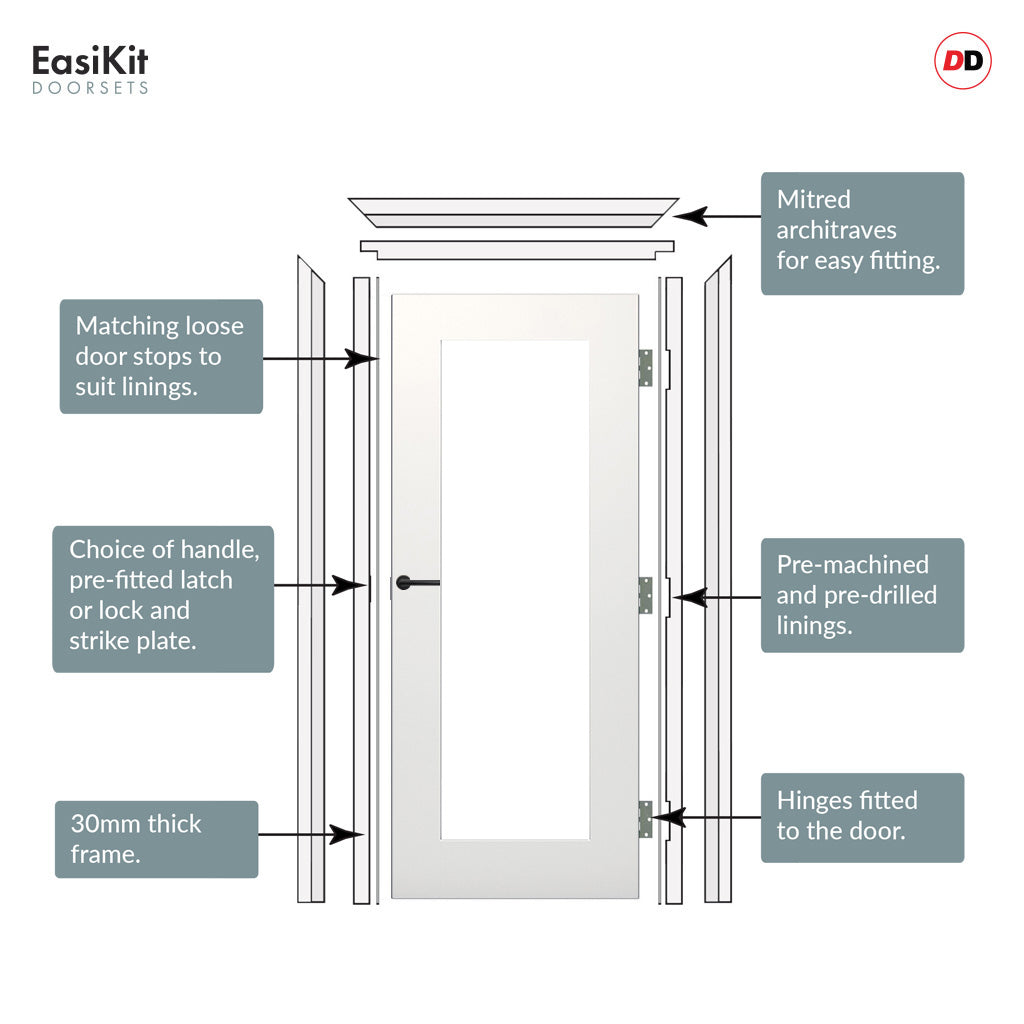 EasiKit
DOORSETS

DD

Mitred architraves for easy fitting.

Matching loose door stops to suit linings.

Choice of handle, pre-fitted latch or lock and strike plate.

Pre-machined and pre-drilled linings.

30mm thick frame.

Hinges fitted to the door.