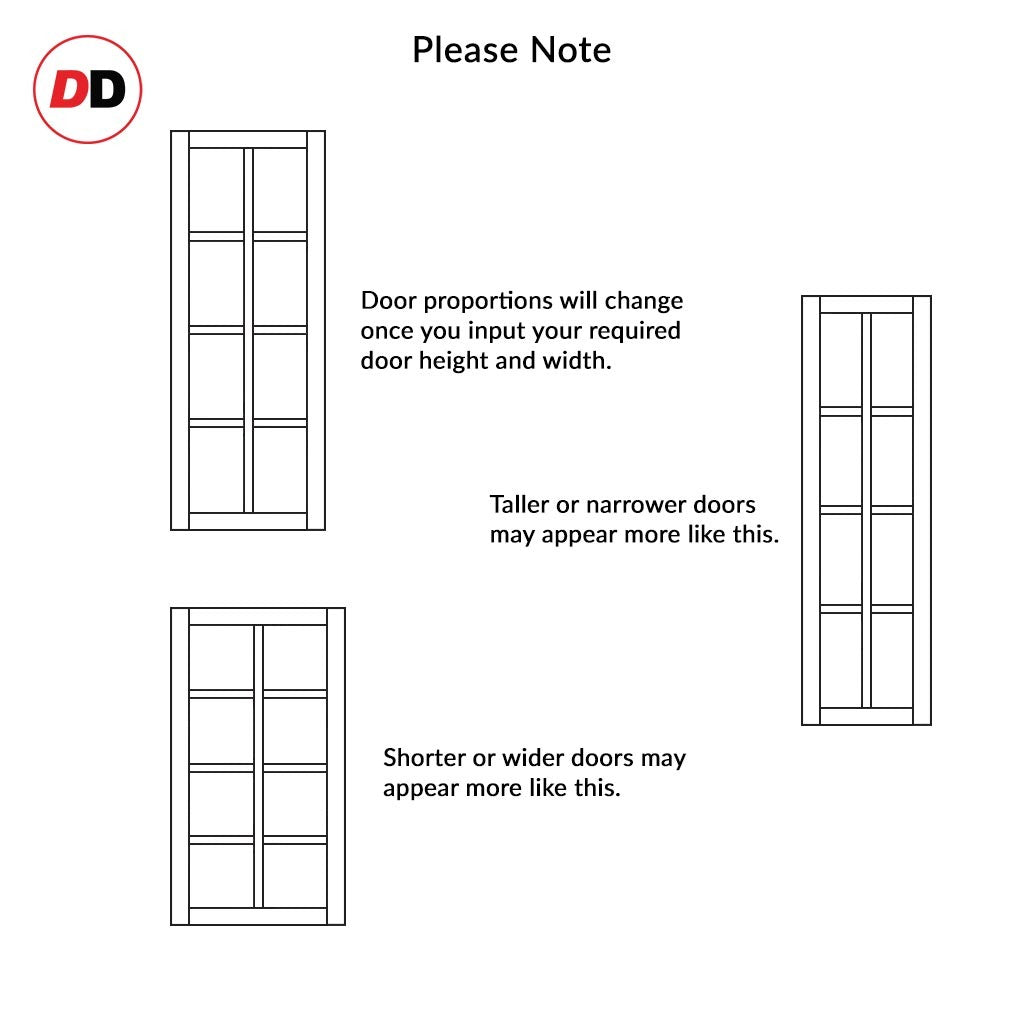 DD

Please Note

Door proportions will change once you input your required door height and width.

Taller or narrower doors may appear more like this.

Shorter or wider doors may appear more like this.