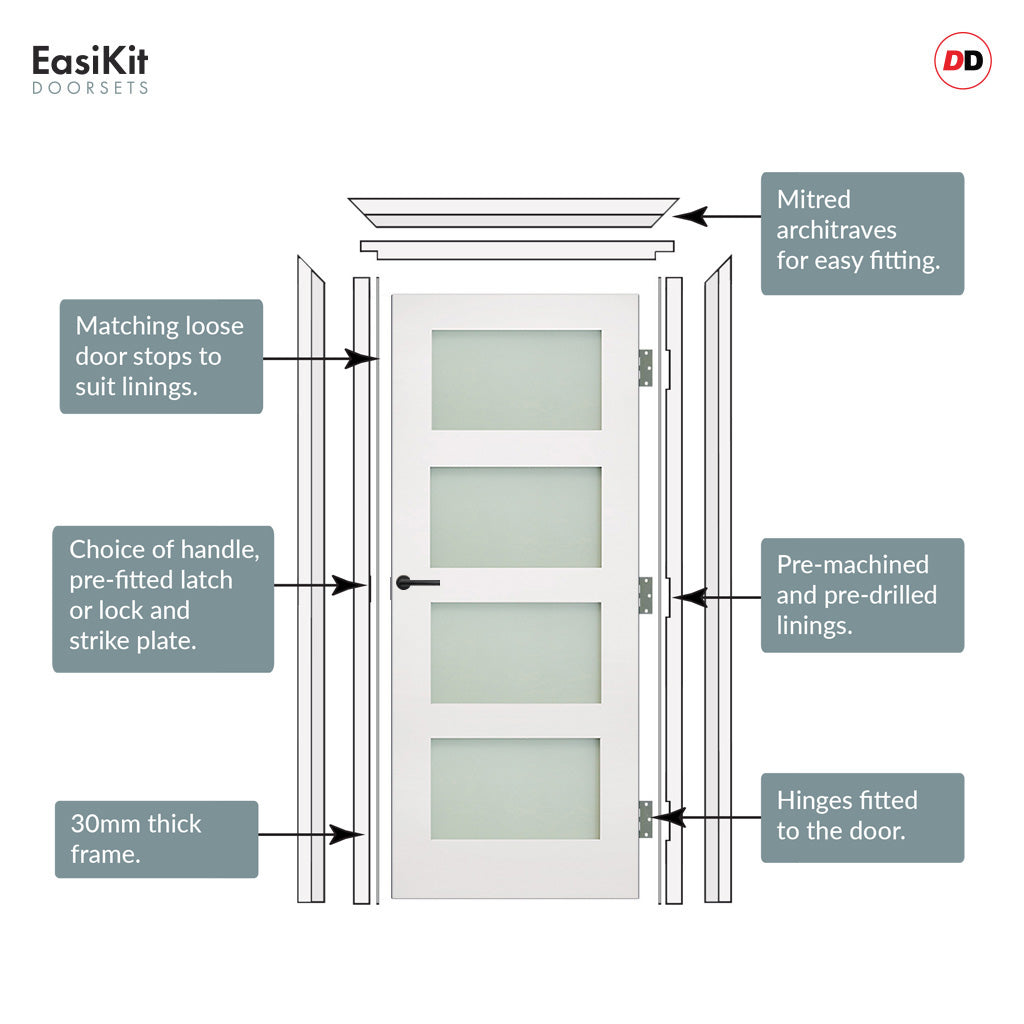 EasiKit
DOORSETS

DD

Mitred architraves for easy fitting.

Matching loose door stops to suit linings.

Choice of handle, pre-fitted latch or lock and strike plate.

Pre-machined and pre-drilled linings.

30mm thick frame.

Hinges fitted to the door.