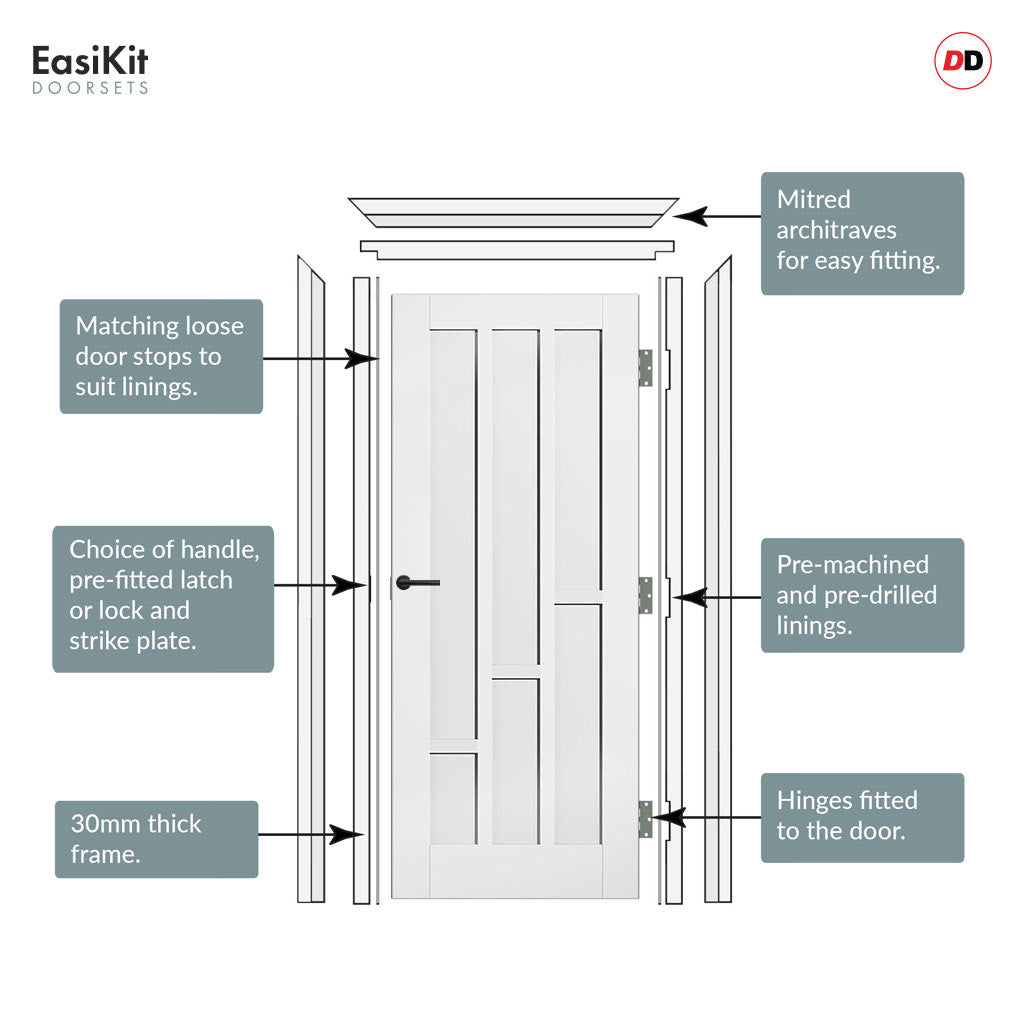 EasiKit
DOORSETS

DD

Mitred architraves for easy fitting.

Matching loose door stops to suit linings.

Choice of handle, pre-fitted latch or lock and strike plate.

Pre-machined and pre-drilled linings.

30mm thick frame.

Hinges fitted to the door.