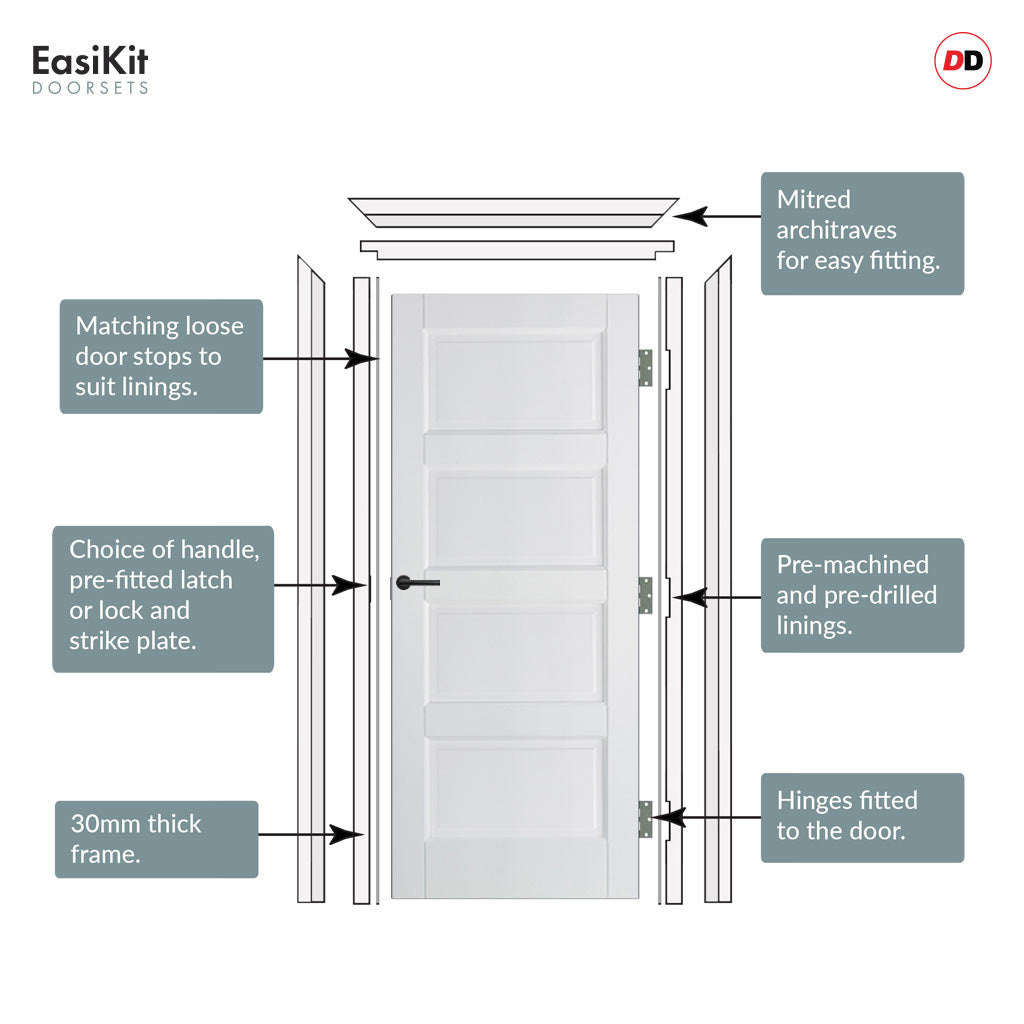 EasiKit
DOORSETS

DD

Mitred architraves for easy fitting.

Matching loose door stops to suit linings.

Choice of handle, pre-fitted latch or lock and strike plate.

Pre-machined and pre-drilled linings.

30mm thick frame.

Hinges fitted to the door.