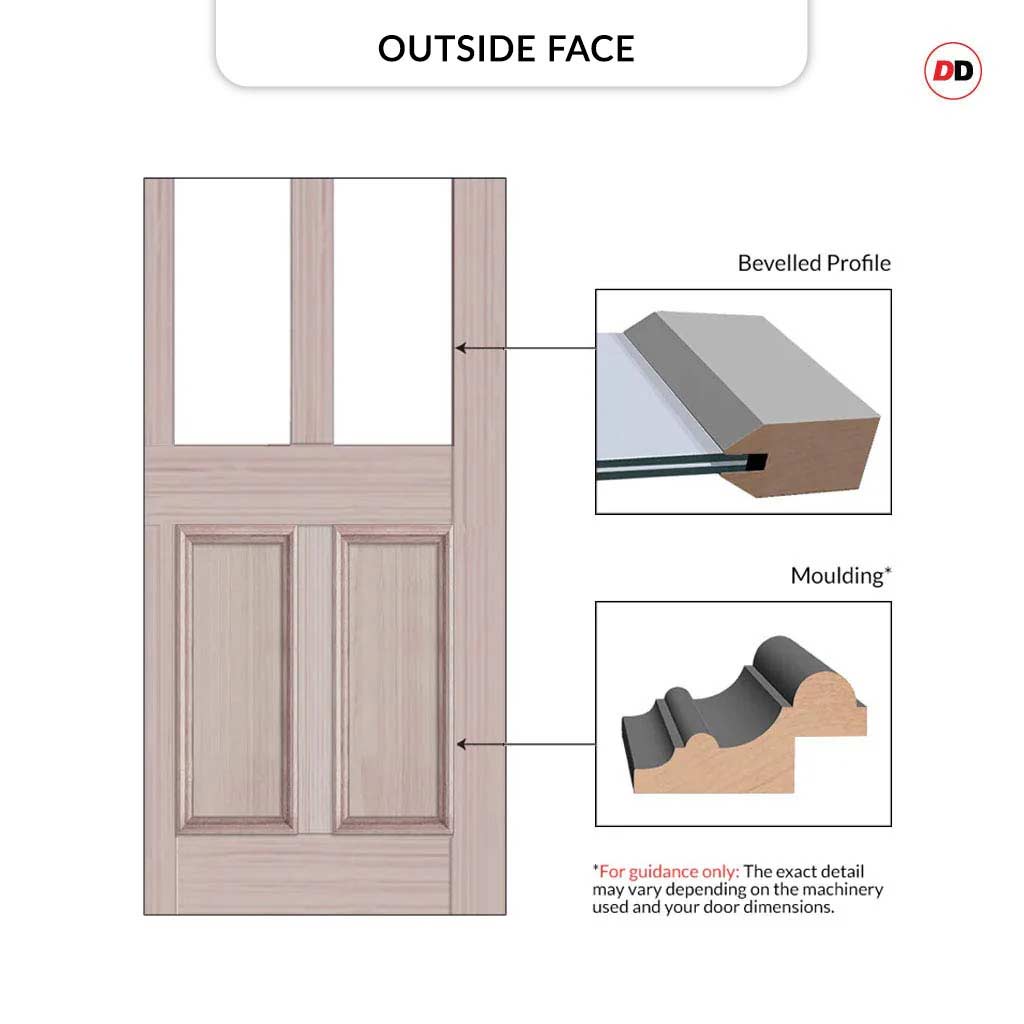 OUTSIDE FACE

DD

Bevelled Profile

Moulding*

*For guidance only: The exact detail may vary depending on the machinery used and your door dimensions.