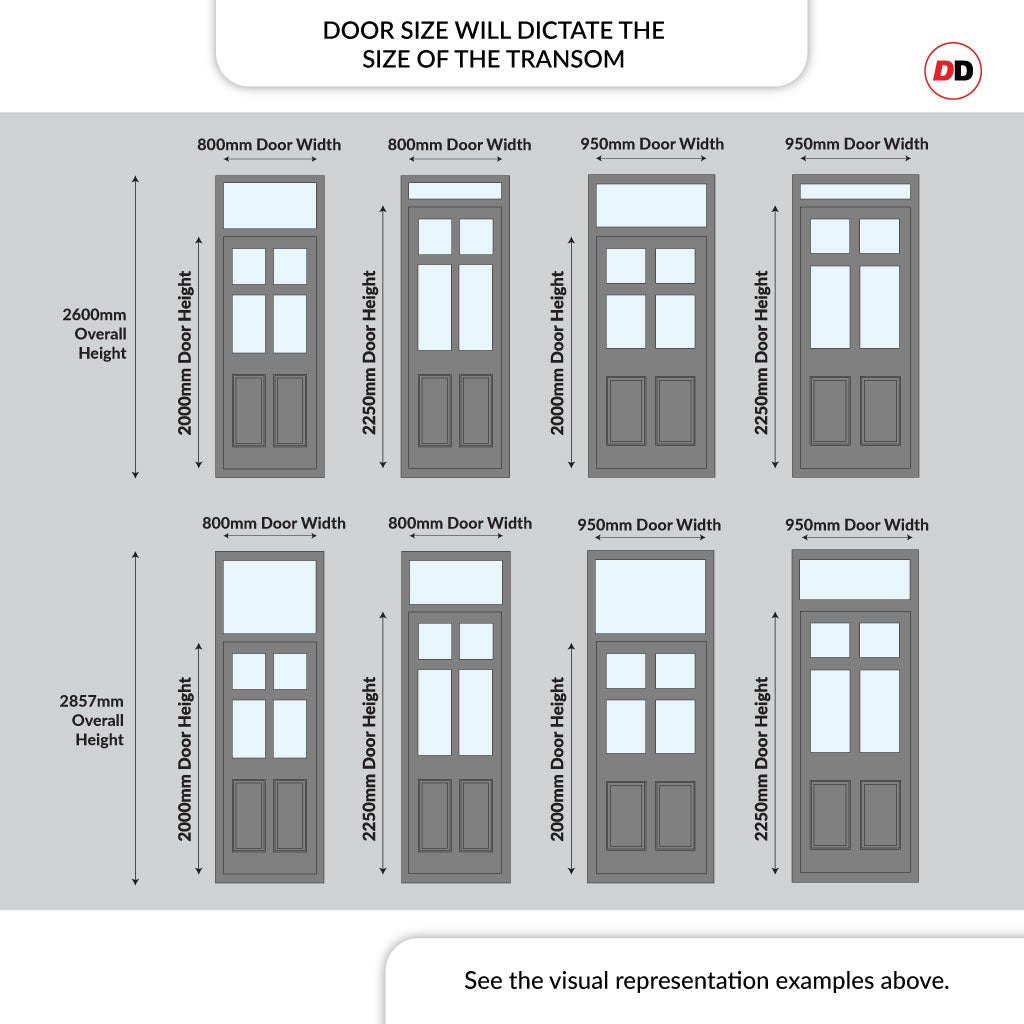 DOOR SIZE WILL DICTATE THE SIZE OF THE TRANSOM

DD

800mm Door Width

800mm Door Width

950mm Door Width

950mm Door Width

2600mm Overall Height

2000mm Door Height

2250mm Door Height

2000mm Door Height

2250mm Door Height

800mm Door Width

800mm Door Width

950mm Door Width

950mm Door Width

2857mm Overall Height

2000mm Door Height

2250mm Door Height

2000mm Door Height

2250mm Door Height

See the visual representation examples above.