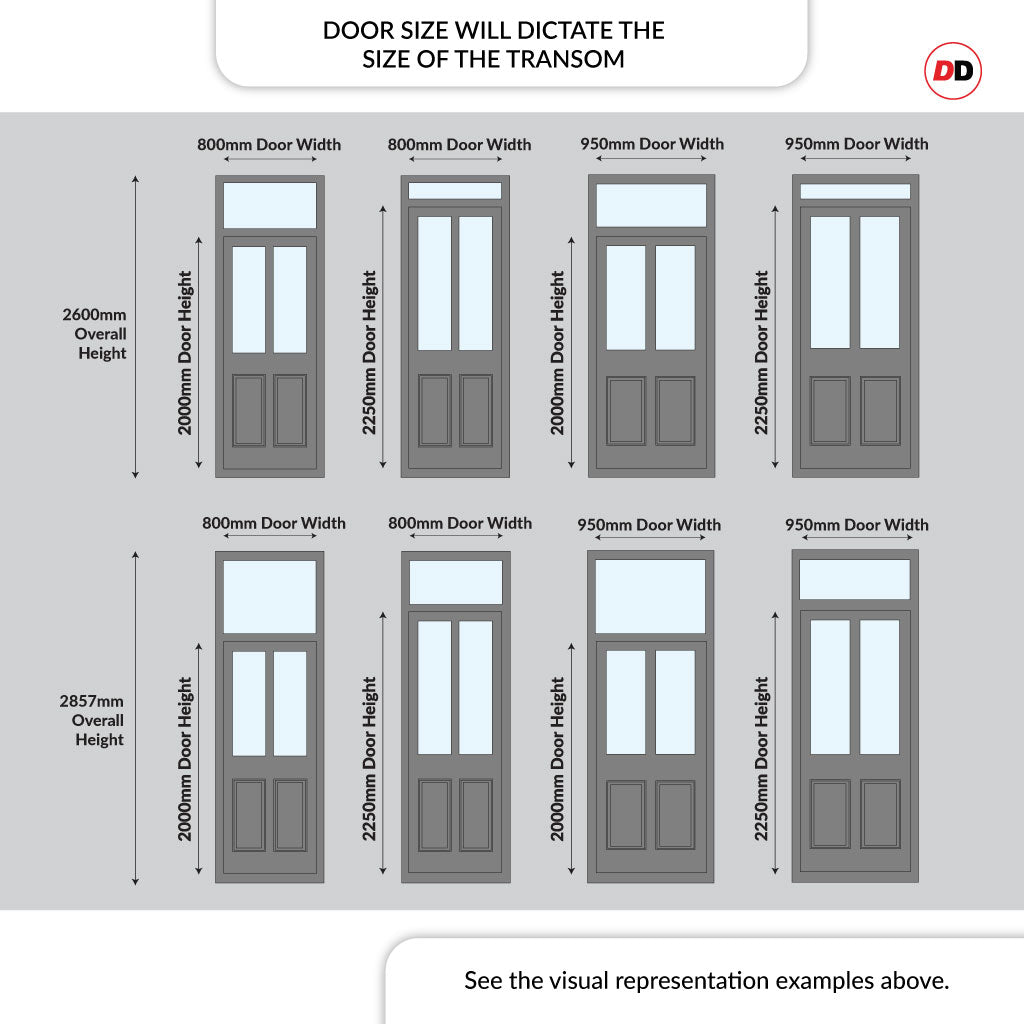 DOOR SIZE WILL DICTATE THE SIZE OF THE TRANSOM

DD

800mm Door Width
800mm Door Width
950mm Door Width
950mm Door Width

2600mm Overall Height

2000mm Door Height
2250mm Door Height
2000mm Door Height
2250mm Door Height

800mm Door Width
800mm Door Width
950mm Door Width
950mm Door Width

2857mm Overall Height

2000mm Door Height
2250mm Door Height
2000mm Door Height
2250mm Door Height

See the visual representation examples above.