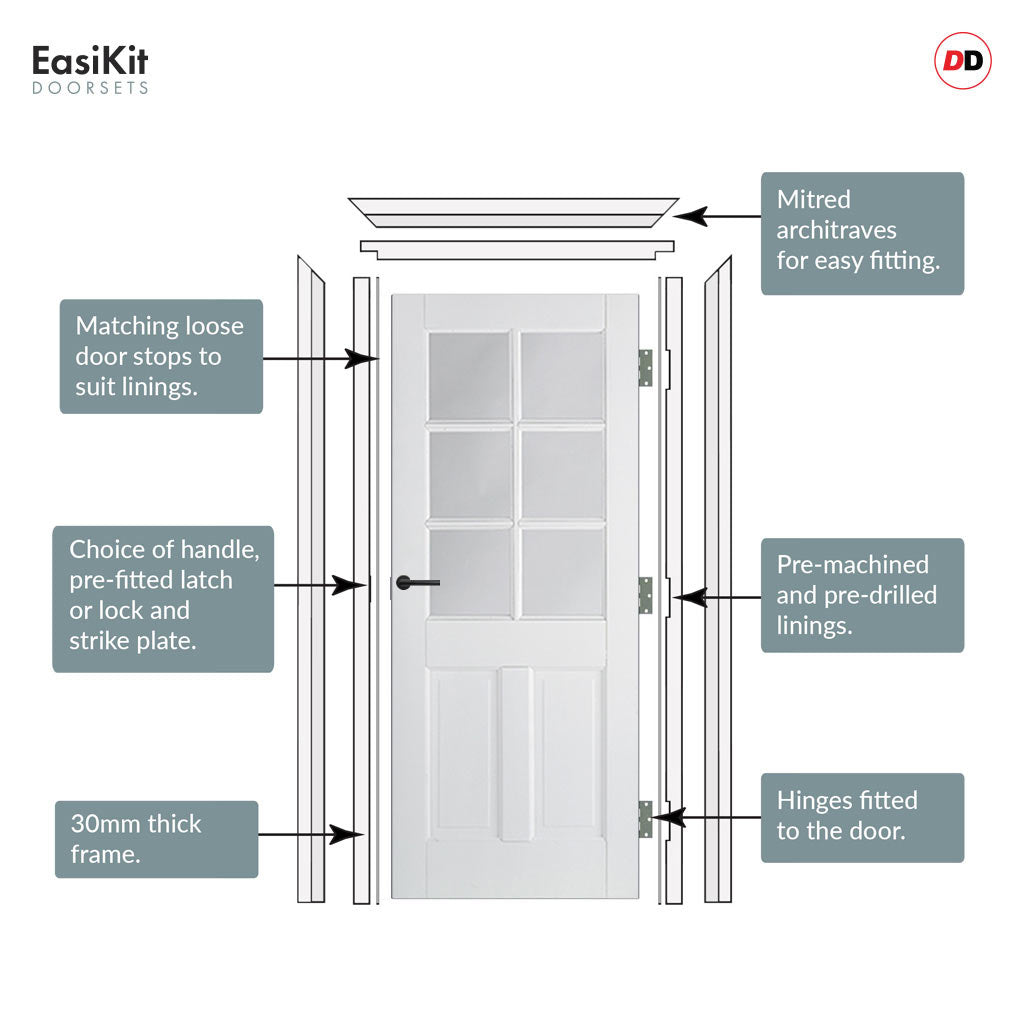 EasiKit
DOORSETS

DD

Mitred architraves for easy fitting.

Matching loose door stops to suit linings.

Choice of handle, pre-fitted latch or lock and strike plate.

Pre-machined and pre-drilled linings.

30mm thick frame.

Hinges fitted to the door.