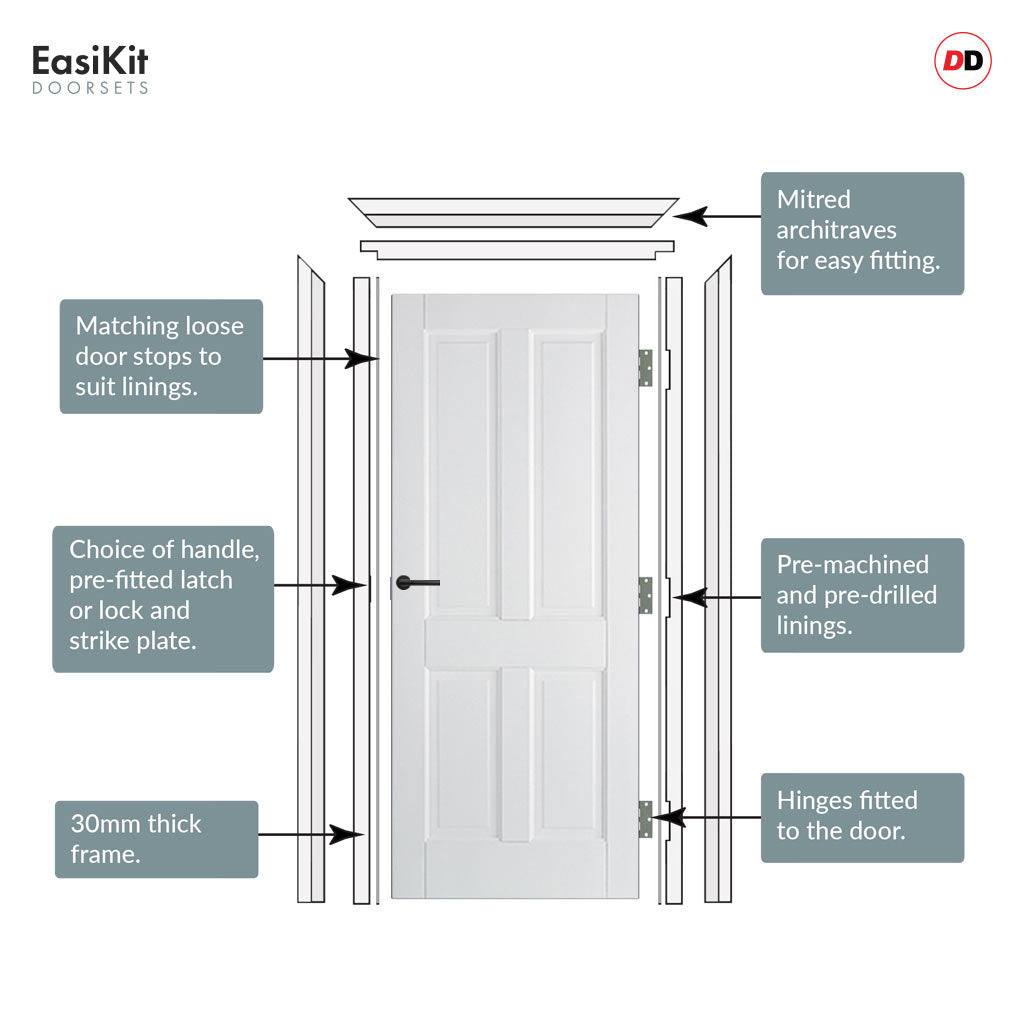 EasiKit
DOORSETS

DD

Mitred architraves for easy fitting.

Matching loose door stops to suit linings.

Choice of handle, pre-fitted latch or lock and strike plate.

Pre-machined and pre-drilled linings.

30mm thick frame.

Hinges fitted to the door.