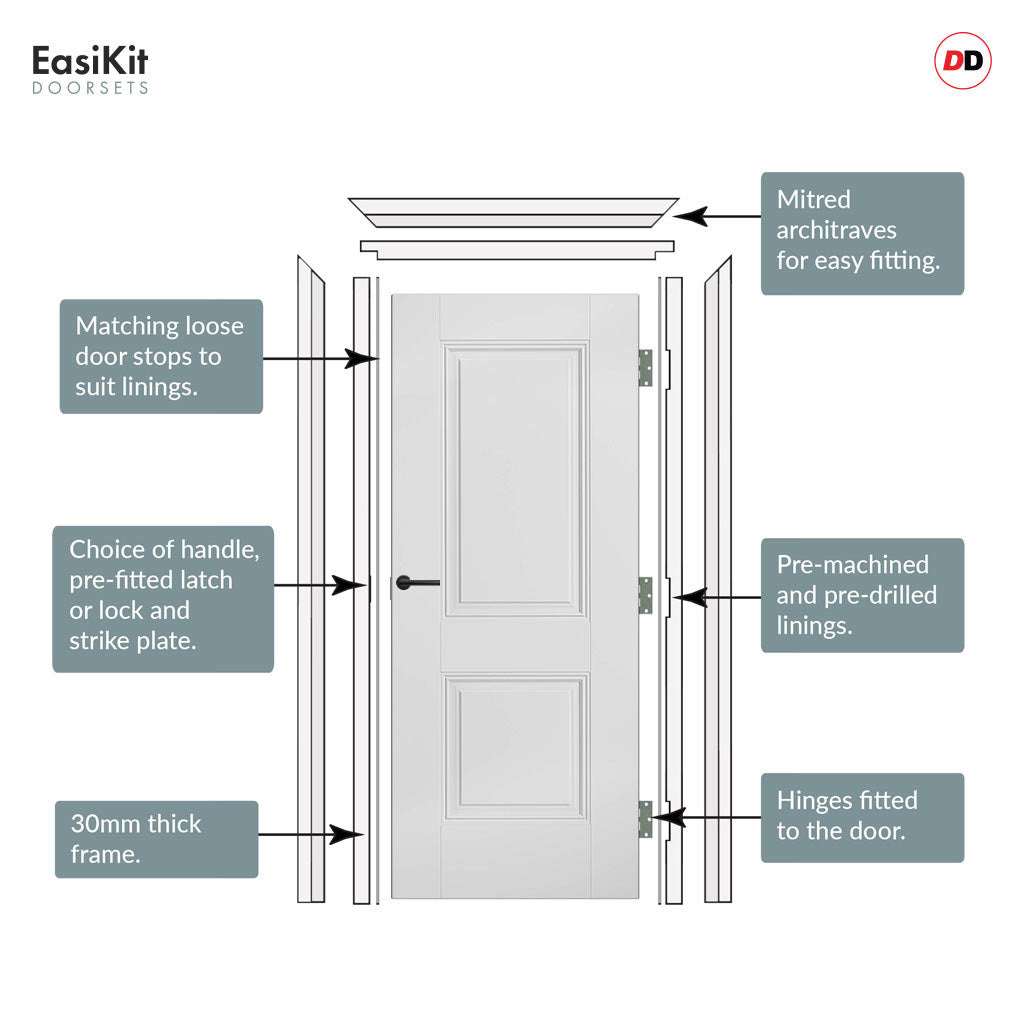 EasiKit
DOORSETS

DD

Mitred architraves for easy fitting.

Matching loose door stops to suit linings.

Choice of handle, pre-fitted latch or lock and strike plate.

Pre-machined and pre-drilled linings.

30mm thick frame.

Hinges fitted to the door.