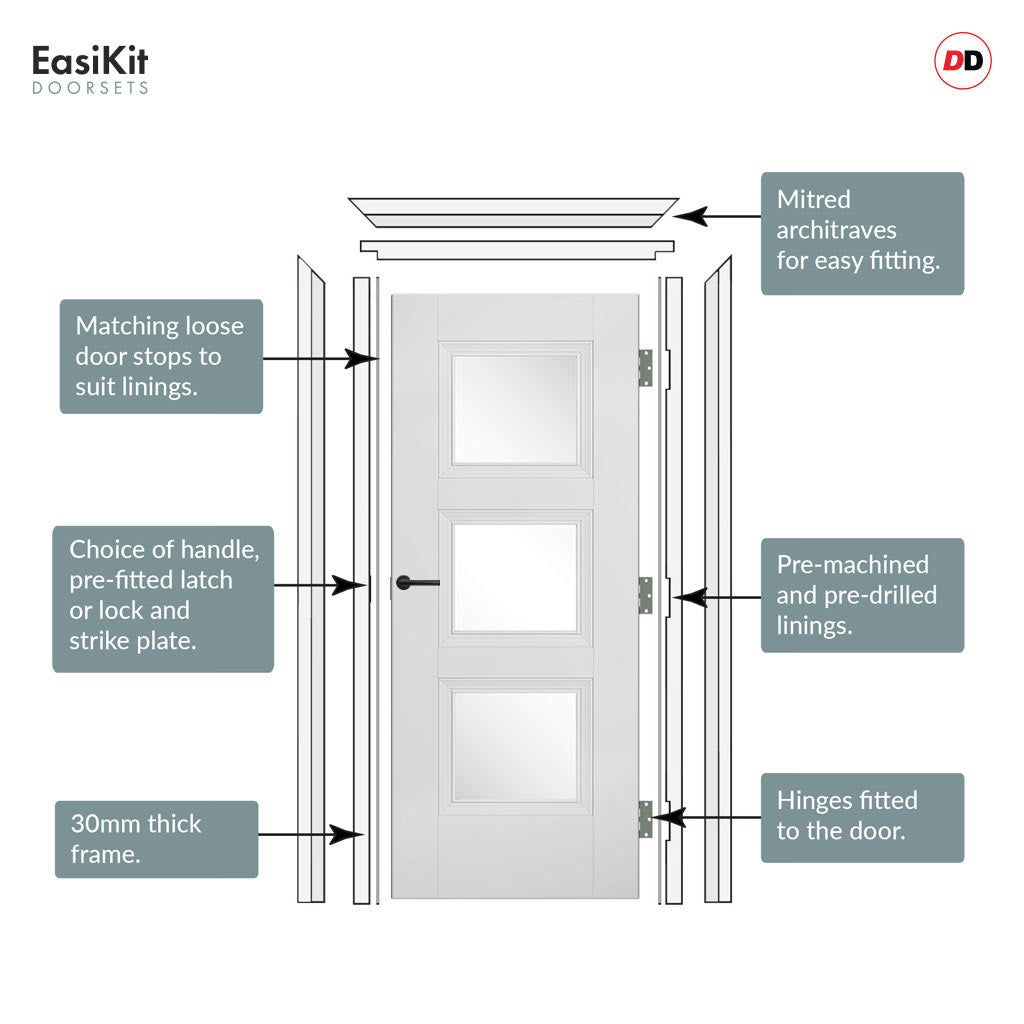 EasiKit
DOORSETS

DD

Mitred architraves for easy fitting.

Matching loose door stops to suit linings.

Choice of handle, pre-fitted latch or lock and strike plate.

Pre-machined and pre-drilled linings.

30mm thick frame.

Hinges fitted to the door.