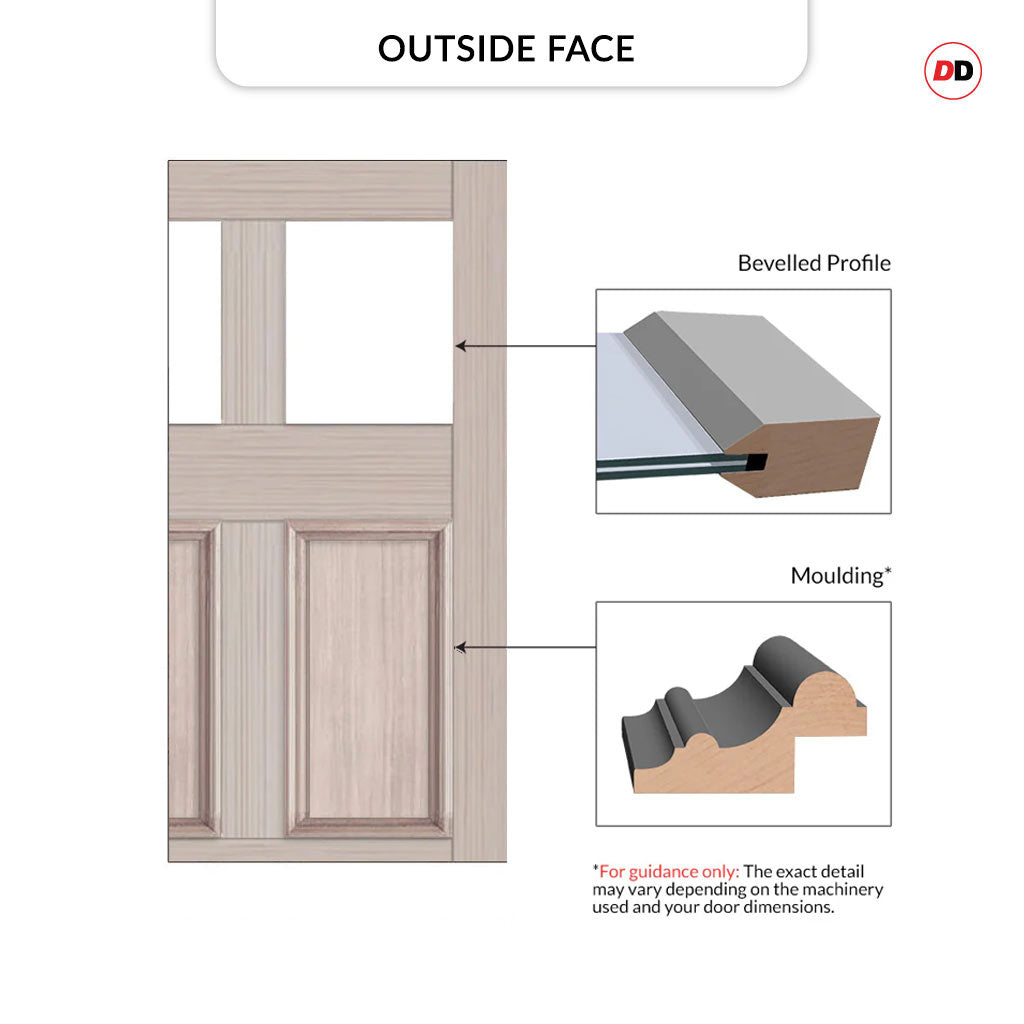 OUTSIDE FACE

DD

Bevelled Profile

Moulding*

*For guidance only: The exact detail may vary depending on the machinery used and your door dimensions.