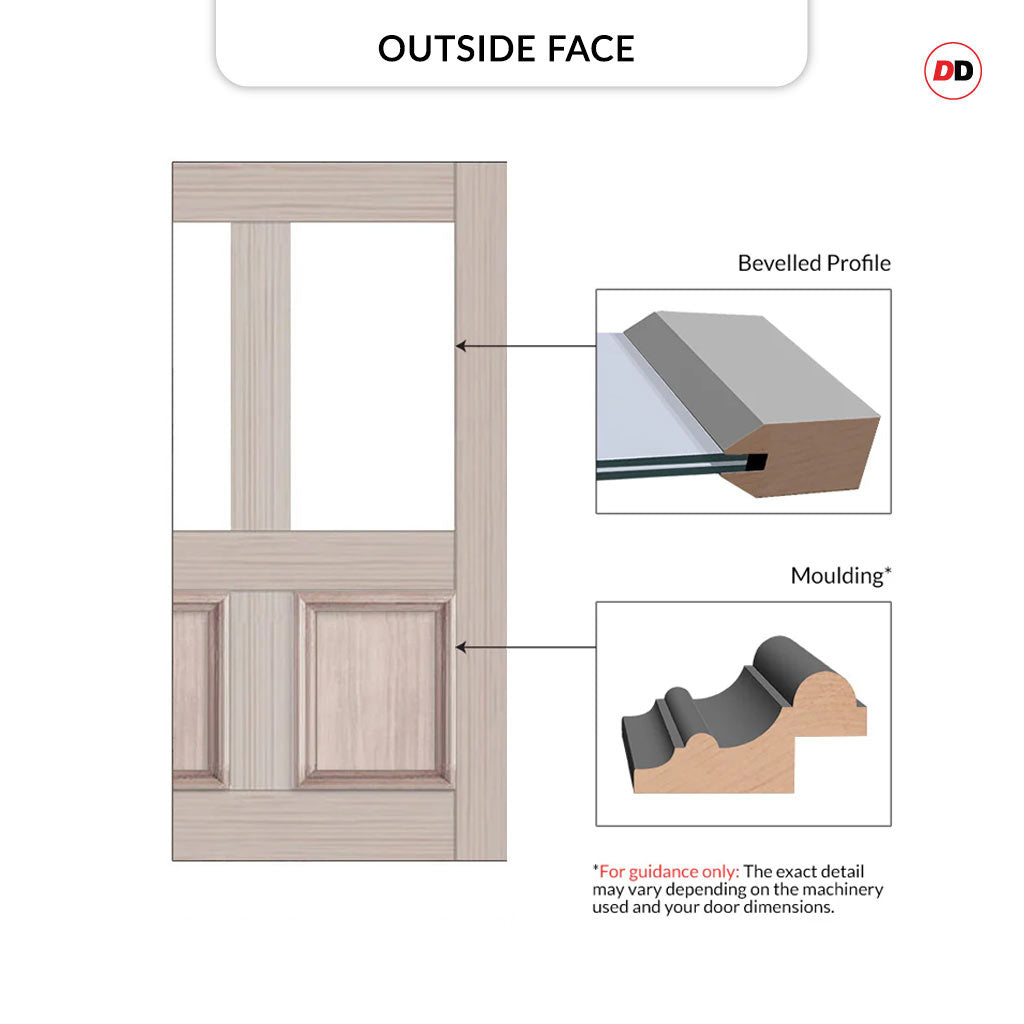 OUTSIDE FACE

DD

Bevelled Profile

Moulding*

*For guidance only: The exact detail may vary depending on the machinery used and your door dimensions.