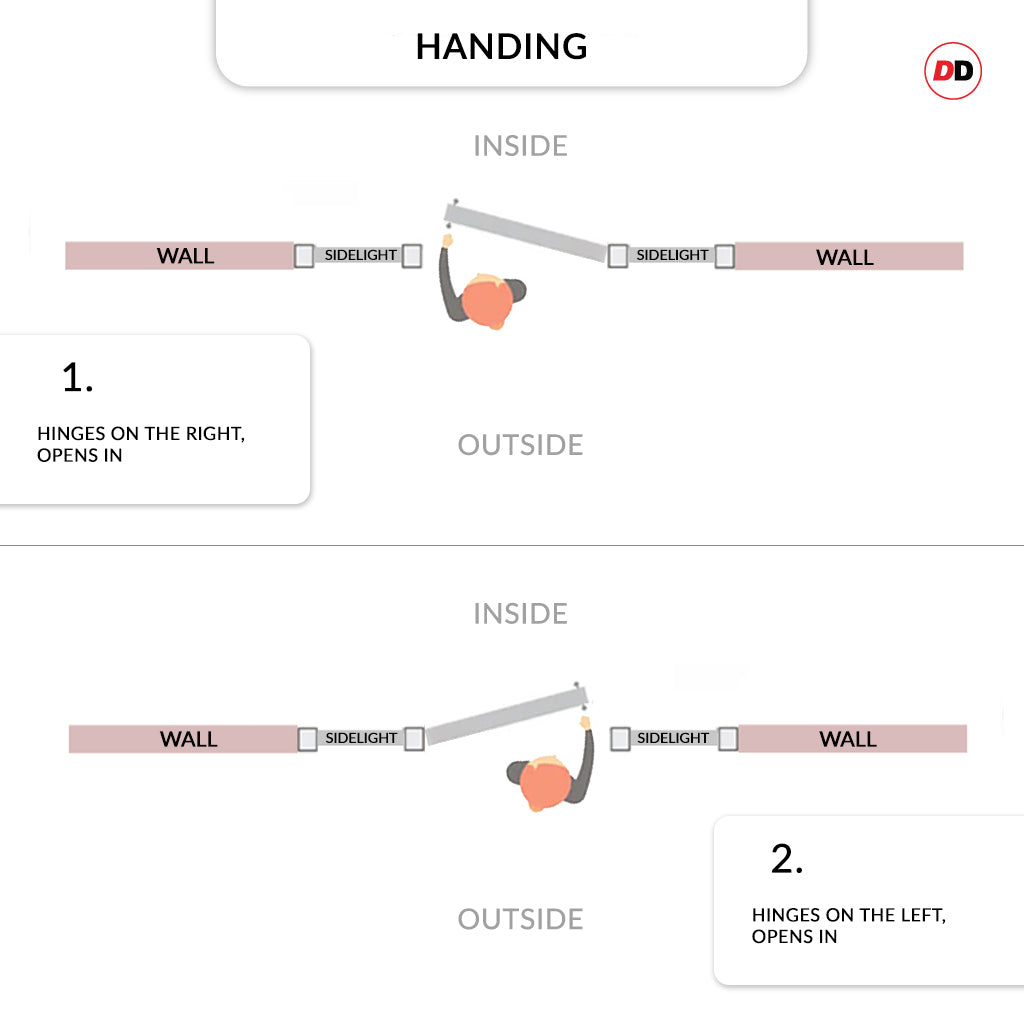 HANDING

DD

INSIDE

WALL SIDELIGHT SIDELIGHT WALL

1.

HINGES ON THE RIGHT, OPENS IN

OUTSIDE

INSIDE

WALL SIDELIGHT SIDELIGHT WALL

2.

HINGES ON THE LEFT, OPENS IN

OUTSIDE