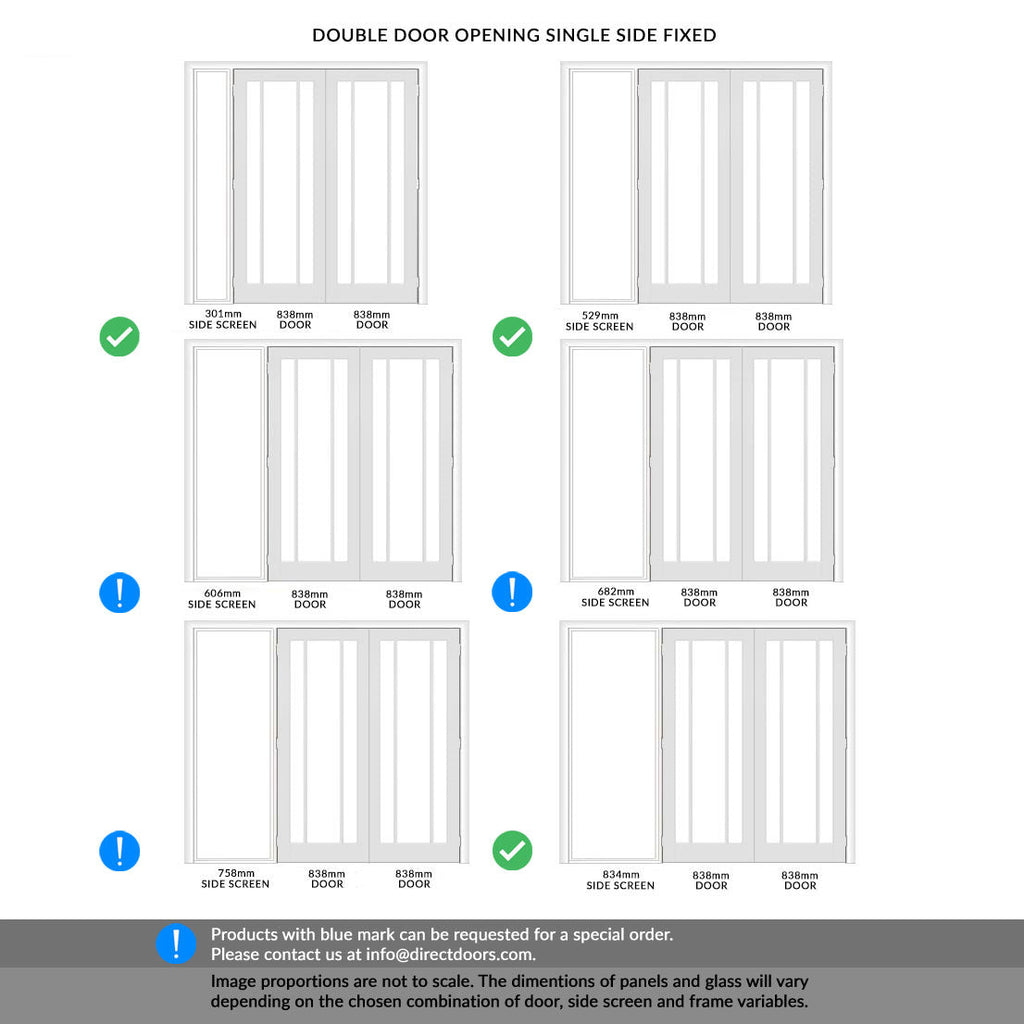 DOUBLE DOOR OPENING SINGLE SIDE FIXED

301mm SIDE SCREEN
838mm DOOR
838mm DOOR

529mm SIDE SCREEN
838mm DOOR
838mm DOOR

606mm SIDE SCREEN
838mm DOOR
838mm DOOR

682mm SIDE SCREEN
838mm DOOR
838mm DOOR

758mm SIDE SCREEN
838mm DOOR
838mm DOOR

834mm SIDE SCREEN
838mm DOOR
838mm DOOR

Products with blue mark can be requested for a special order.
Please contact us at info@directdoors.com.

Image proportions are not to scale. The dimentions of panels and glass will vary depending on the chosen combination of door, side screen and frame variables.