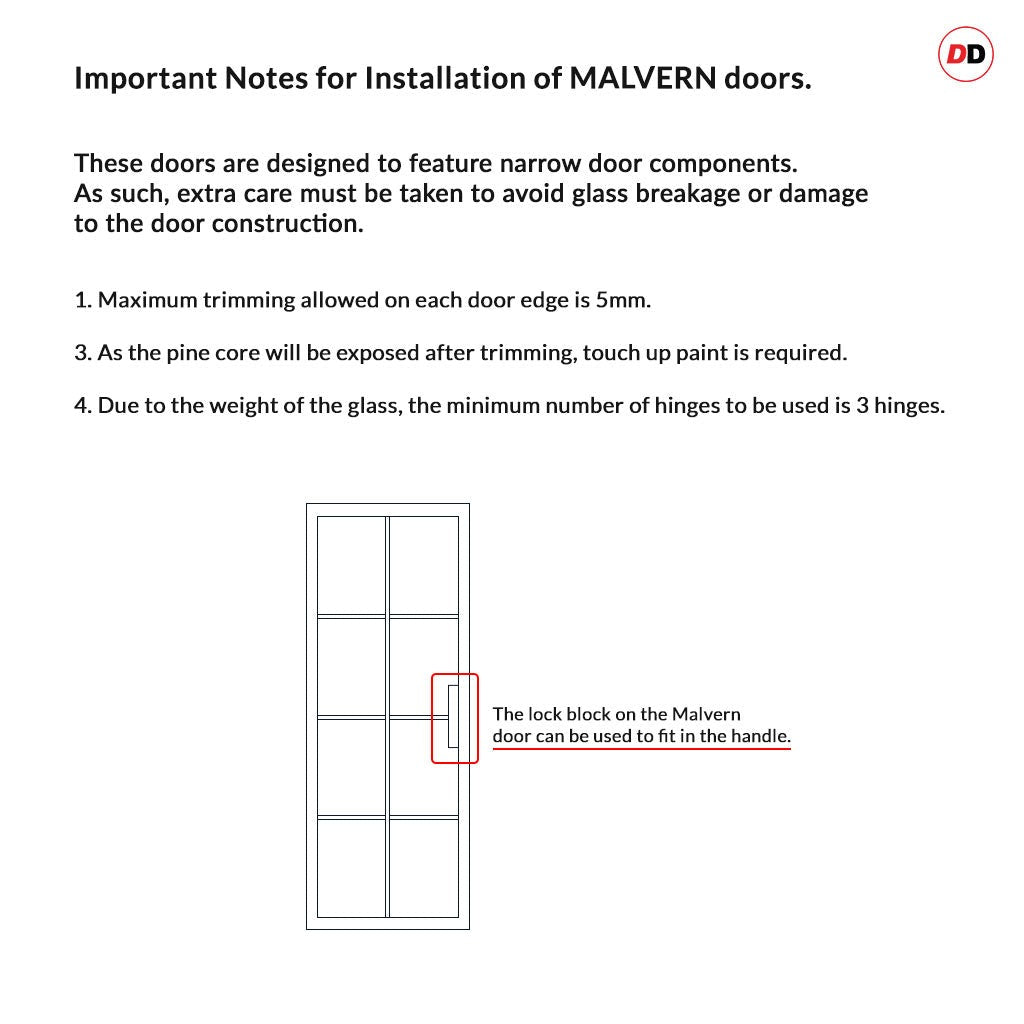 DD

Important Notes for Installation of MALVERN doors.

These doors are designed to feature narrow door components. As such, extra care must be taken to avoid glass breakage or damage to the door construction.

1. Maximum trimming allowed on each door edge is 5mm.

3. As the pine core will be exposed after trimming, touch up paint is required.

4. Due to the weight of the glass, the minimum number of hinges to be used is 3 hinges.

The lock block on the Malvern door can be used to fit in the handle.