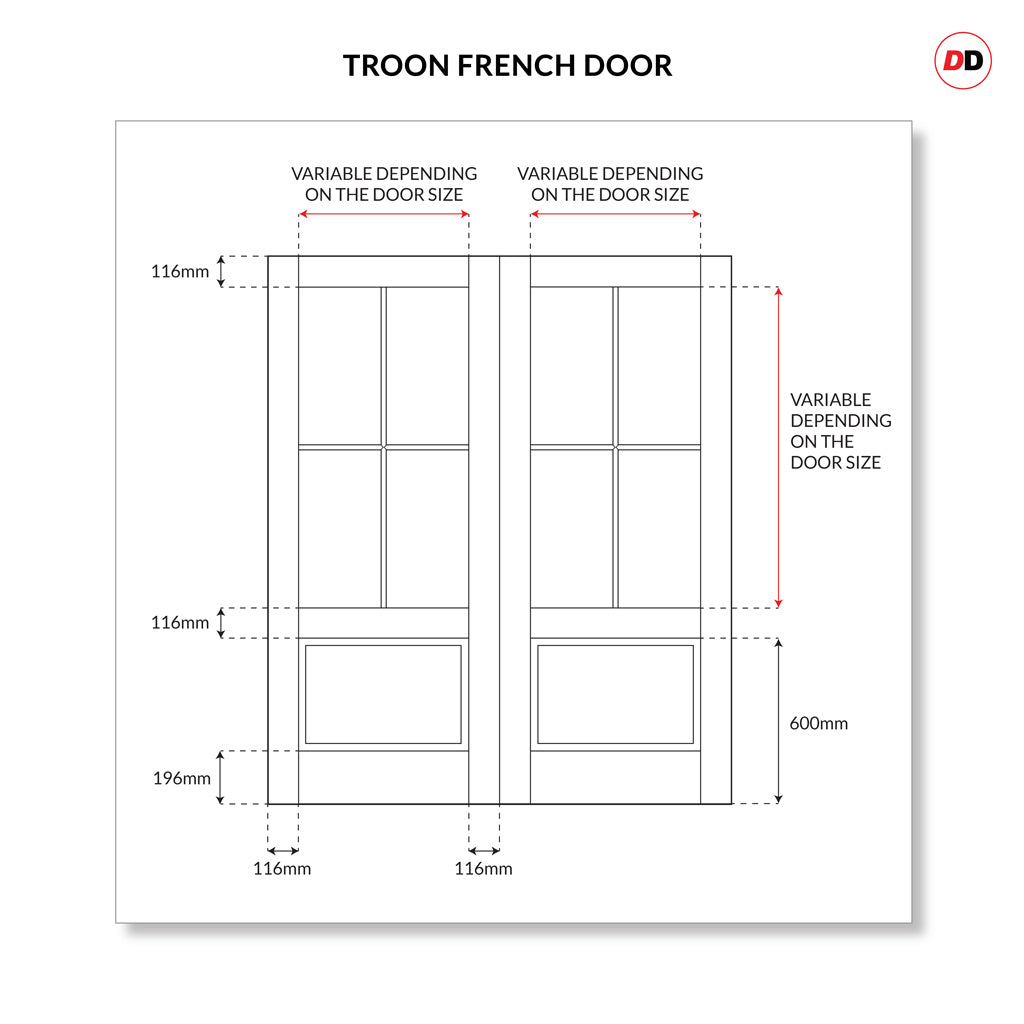 TROON FRENCH DOOR

DD

VARIABLE DEPENDING ON THE DOOR SIZE

VARIABLE DEPENDING ON THE DOOR SIZE

116mm

VARIABLE DEPENDING ON THE DOOR SIZE

116mm

600mm

196mm

116mm

116mm