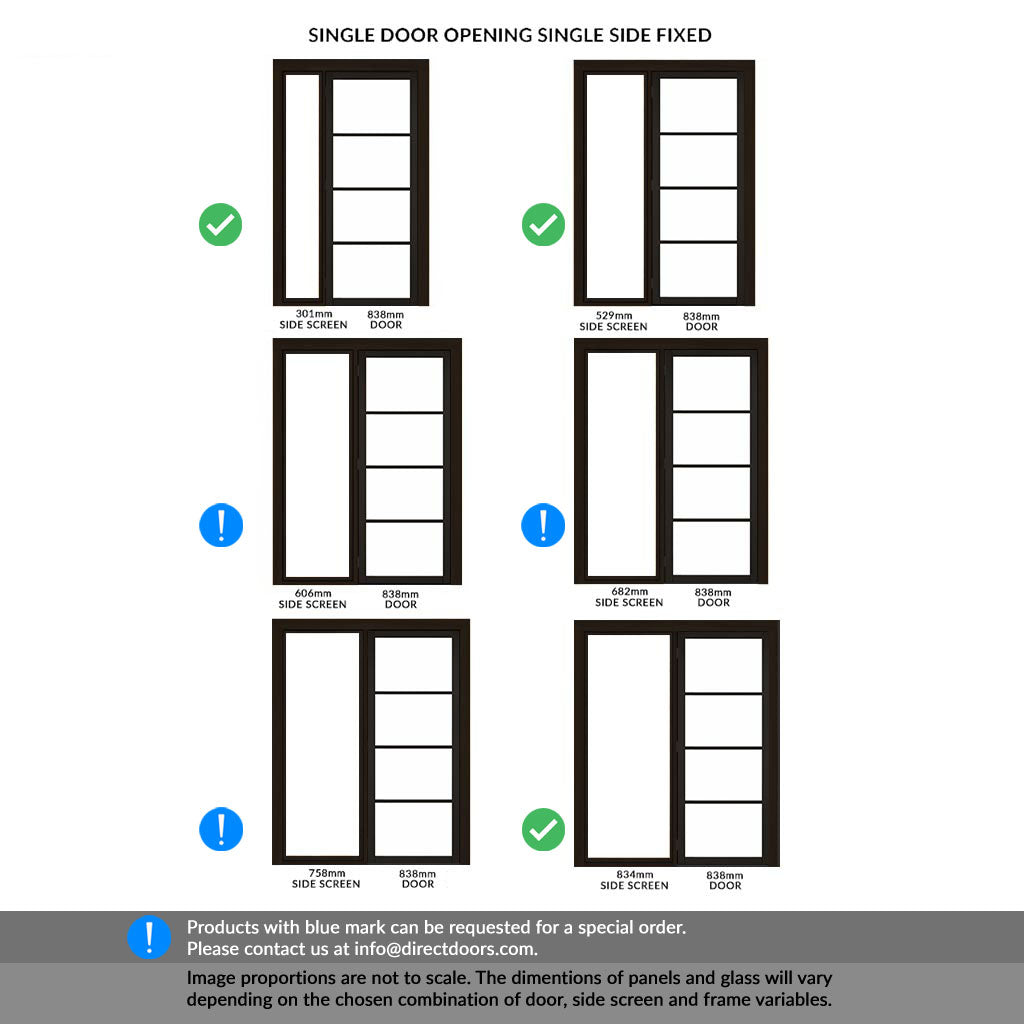 SINGLE DOOR OPENING SINGLE SIDE FIXED

301mm
SIDE SCREEN

838mm
DOOR

529mm
SIDE SCREEN

838mm
DOOR

606mm
SIDE SCREEN

838mm
DOOR

682mm
SIDE SCREEN

838mm
DOOR

758mm
SIDE SCREEN

838mm
DOOR

834mm
SIDE SCREEN

838mm
DOOR

Products with blue mark can be requested for a special order.
Please contact us at info@directdoors.com.

Image proportions are not to scale. The dimentions of panels and glass will vary depending on the chosen combination of door, side screen and frame variables.