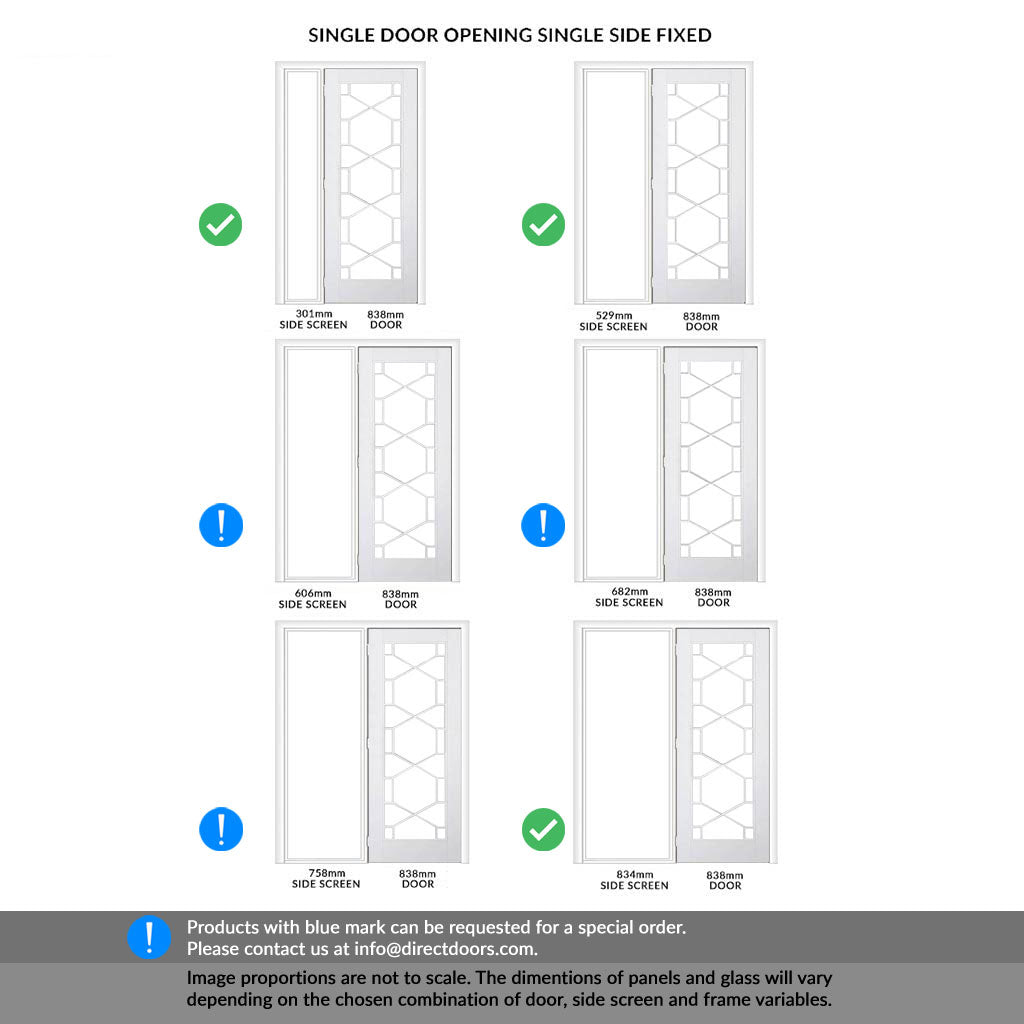 SINGLE DOOR OPENING SINGLE SIDE FIXED

301mm
SIDE SCREEN

838mm
DOOR

529mm
SIDE SCREEN

838mm
DOOR

606mm
SIDE SCREEN

838mm
DOOR

682mm
SIDE SCREEN

838mm
DOOR

758mm
SIDE SCREEN

838mm
DOOR

834mm
SIDE SCREEN

838mm
DOOR

Products with blue mark can be requested for a special order.
Please contact us at info@directdoors.com.

Image proportions are not to scale. The dimentions of panels and glass will vary depending on the chosen combination of door, side screen and frame variables.