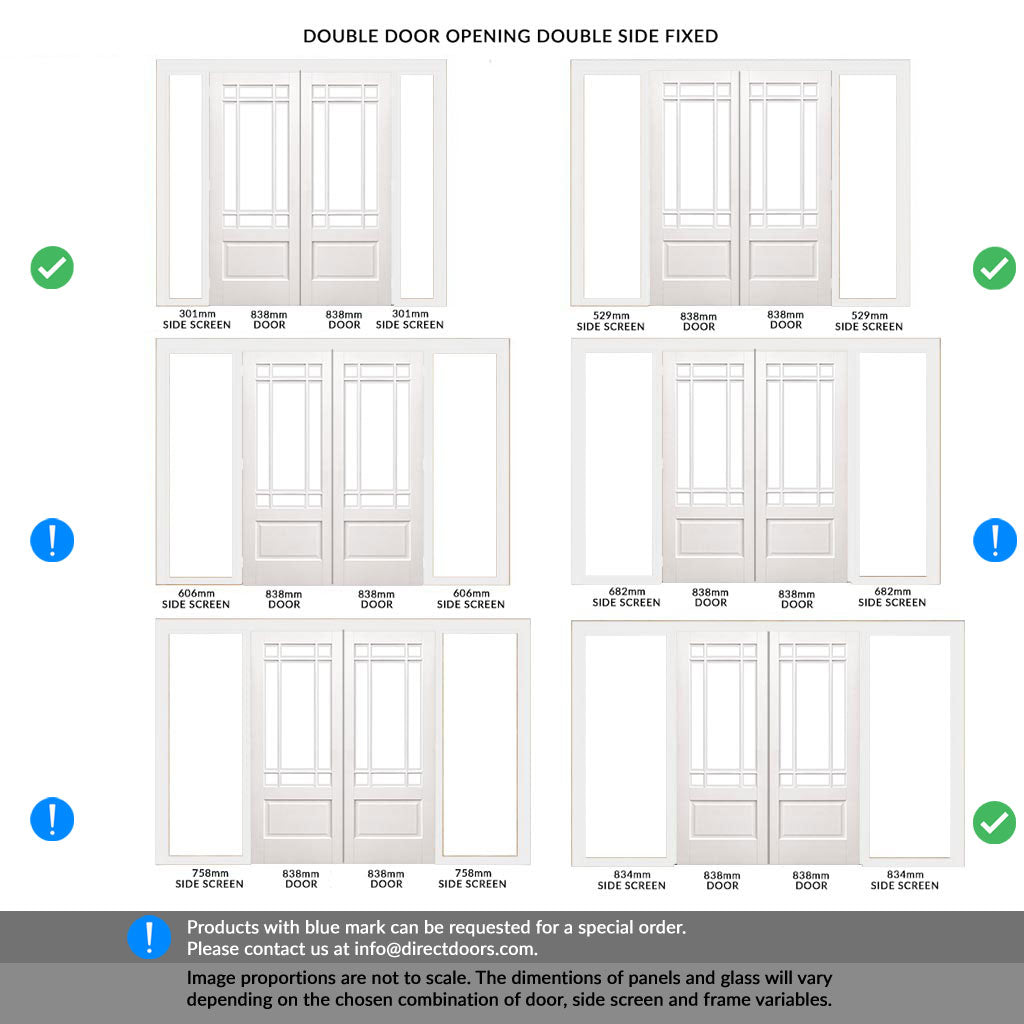 DOUBLE DOOR OPENING DOUBLE SIDE FIXED

301mm SIDE SCREEN 838mm DOOR 838mm DOOR 301mm SIDE SCREEN

529mm SIDE SCREEN 838mm DOOR 838mm DOOR 529mm SIDE SCREEN

606mm SIDE SCREEN 838mm DOOR 838mm DOOR 606mm SIDE SCREEN

682mm SIDE SCREEN 838mm DOOR 838mm DOOR 682mm SIDE SCREEN

758mm SIDE SCREEN 838mm DOOR 838mm DOOR 758mm SIDE SCREEN

834mm SIDE SCREEN 838mm DOOR 838mm DOOR 834mm SIDE SCREEN

Products with blue mark can be requested for a special order.
Please contact us at info@directdoors.com.

Image proportions are not to scale. The dimentions of panels and glass will vary depending on the chosen combination of door, side screen and frame variables.