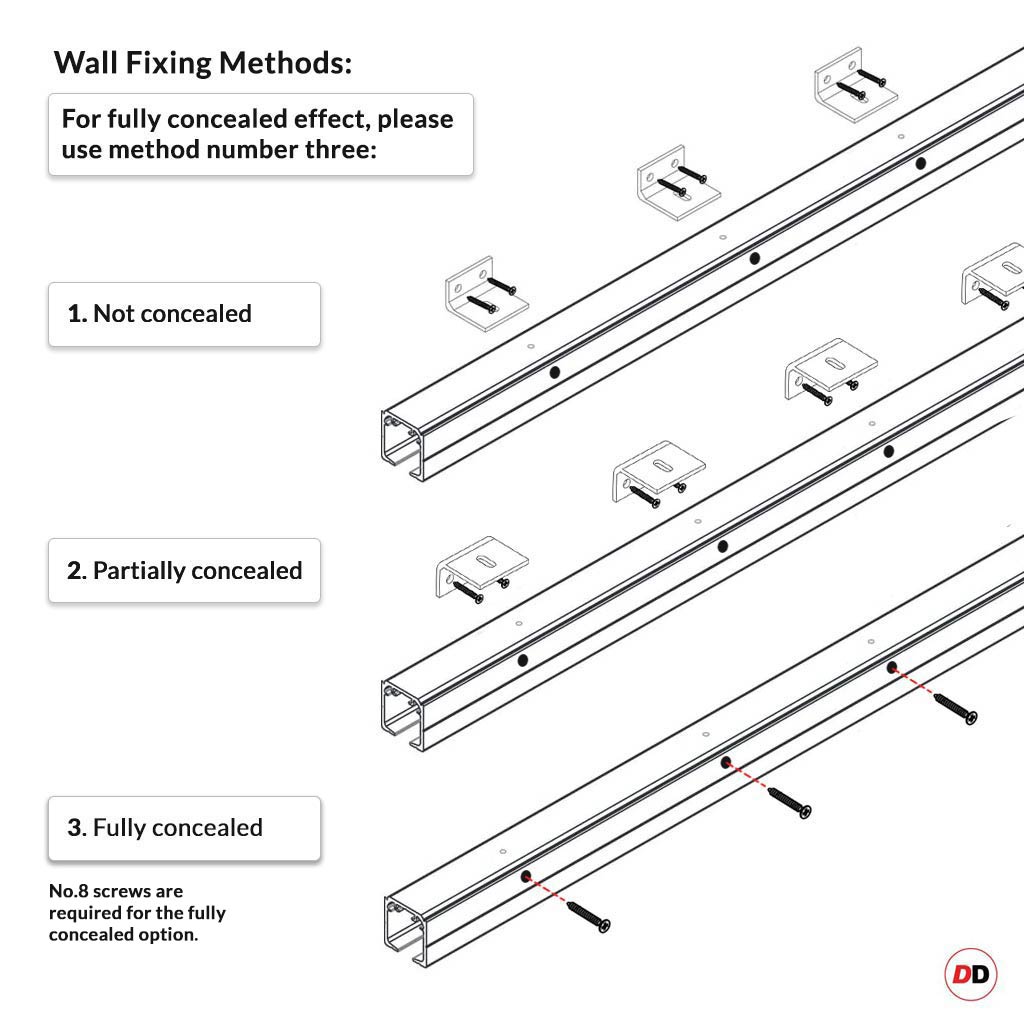 Wall Fixing Methods:

For fully concealed effect, please use method number three:

1. Not concealed

2. Partially concealed

3. Fully concealed

No.8 screws are required for the fully concealed option.

DD